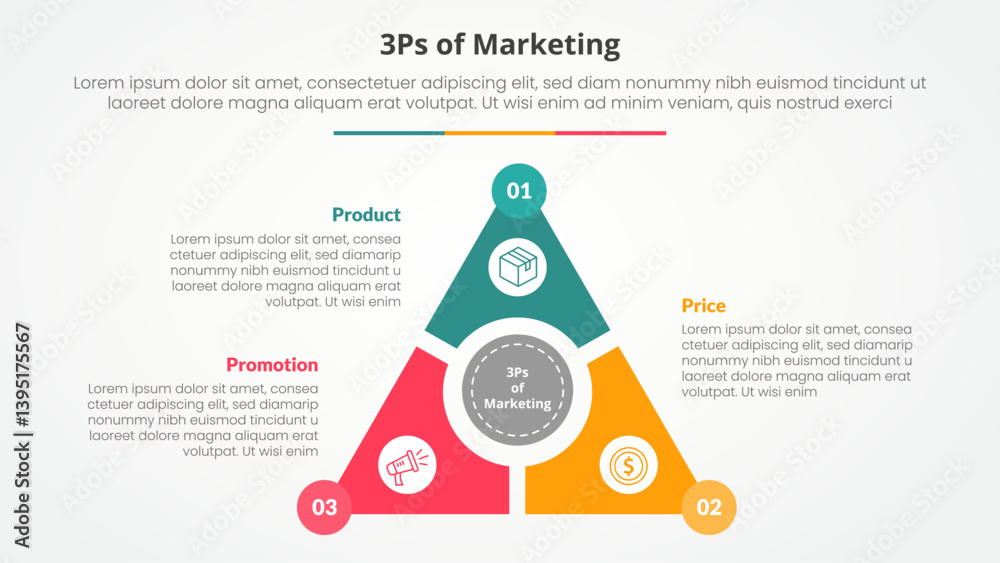 3Ps of Marketing

Lorem ipsum dolor sit amet, consectetuer adipiscing elit, sed diam nonummy nibh euismod tincidunt ut laoreet dolore magna aliquam erat volutpat. Ut wisi enim ad minim veniam, quis nostrud exerci

01

Product

Lorem ipsum dolor sit amet, consea ctetuer adipiscing elit, sed diamarip nonummy nibh euismod tincidunt u laoreet dolore magna aliquam erat volutpat. Ut wisi enim

Price

Lorem ipsum dolor sit amet, consea ctetuer adipiscing elit, sed diamarip nonummy nibh euismod tincidunt u laoreet dolore magna aliquam erat volutpat. Ut wisi enim

Promotion

Lorem ipsum dolor sit amet, consea ctetuer adipiscing elit, sed diamarip nonummy nibh euismod tincidunt u laoreet dolore magna aliquam erat volutpat. Ut wisi enim

3Ps of Marketing

03

02

Adobe Stock | #1395175567