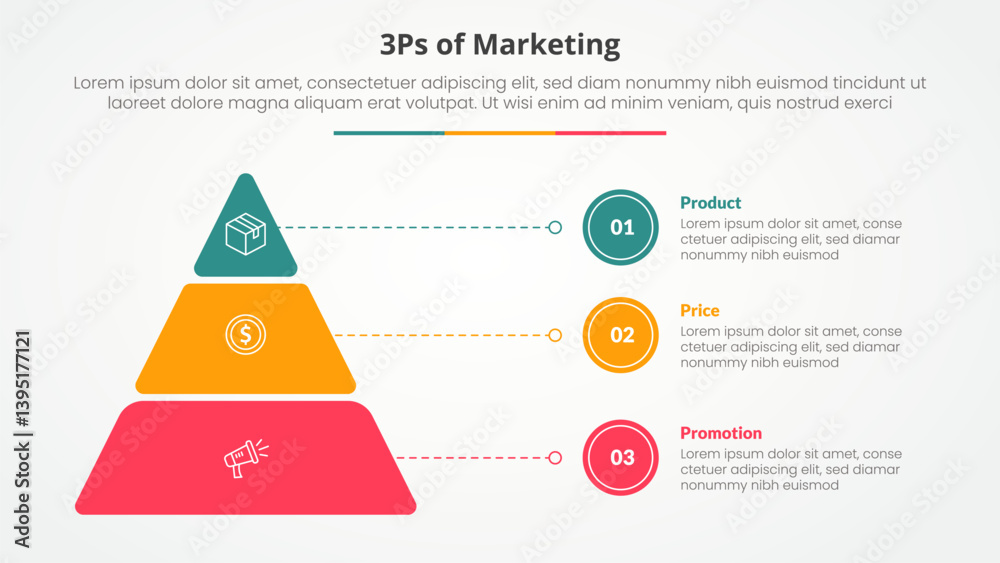 3Ps of Marketing

Lorem ipsum dolor sit amet, consectetuer adipiscing elit, sed diam nonummy nibh euismod tincidunt ut laoreet dolore magna aliquam erat volutpat. Ut wisi enim ad minim veniam, quis nostrud exerci

01

Product

Lorem ipsum dolor sit amet, conse ctetuer adipiscing elit, sed diamar nonummy nibh euismod

02

Price

Lorem ipsum dolor sit amet, conse ctetuer adipiscing elit, sed diamar nonummy nibh euismod

03

Promotion

Lorem ipsum dolor sit amet, conse ctetuer adipiscing elit, sed diamar nonummy nibh euismod

Adobe Stock | #1395177121