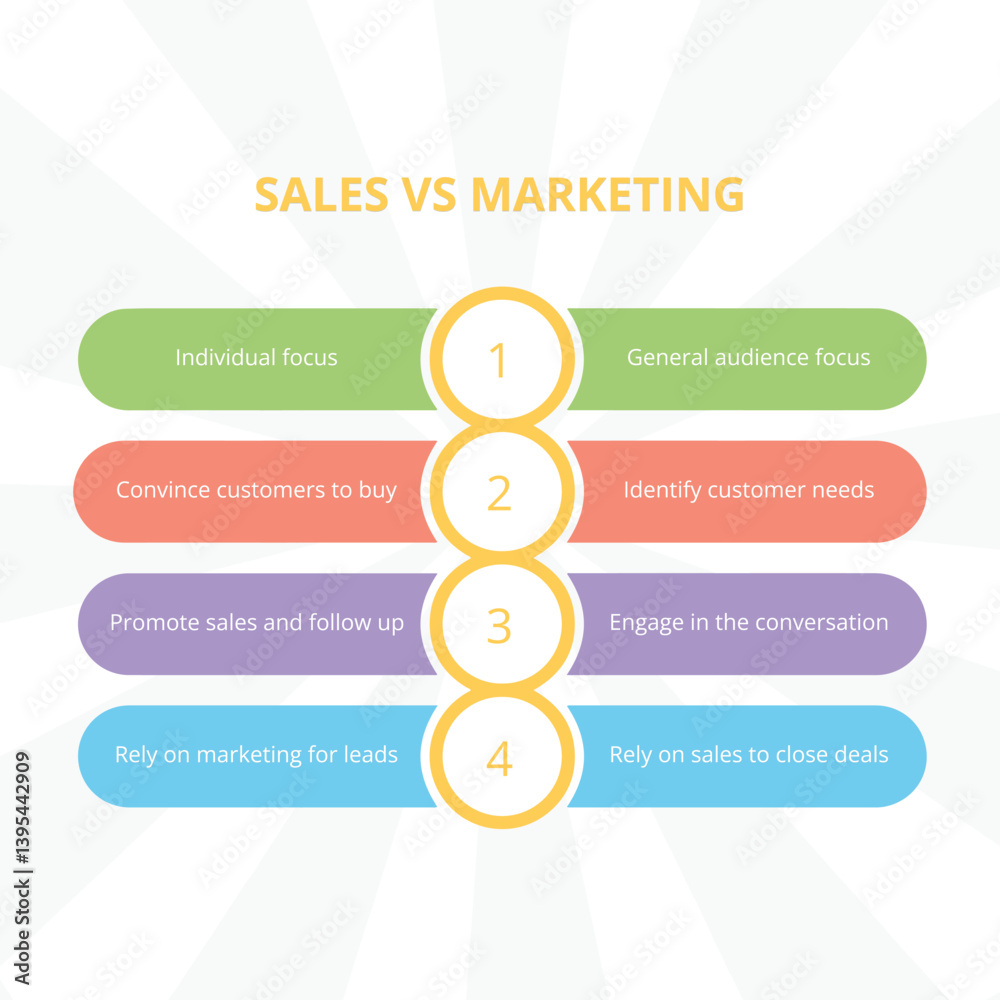 SALES VS MARKETING

Individual focus
1
General audience focus

Convince customers to buy
2
Identify customer needs

Promote sales and follow up
3
Engage in the conversation

Rely on marketing for leads
4
Rely on sales to close deals

Adobe Stock | #1395442909