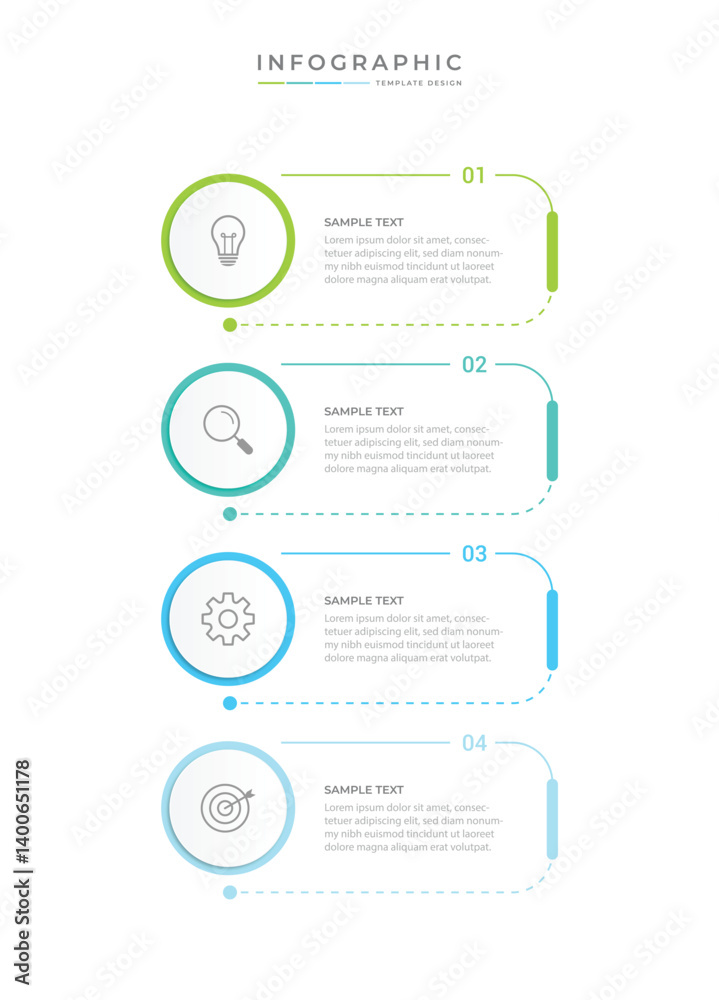 INFOGRAPHIC
TEMPLATE DESIGN

01
SAMPLE TEXT
Lorem ipsum dolor sit amet, consectetuer adipiscing elit, sed diam nonummy nibh euismod tincidunt ut laoreet dolore magna aliquam erat volutpat.

02
SAMPLE TEXT
Lorem ipsum dolor sit amet, consectetuer adipiscing elit, sed diam nonummy nibh euismod tincidunt ut laoreet dolore magna aliquam erat volutpat.

03
SAMPLE TEXT
Lorem ipsum dolor sit amet, consectetuer adipiscing elit, sed diam nonummy nibh euismod tincidunt ut laoreet dolore magna aliquam erat volutpat.

04
SAMPLE TEXT
Lorem ipsum dolor sit amet, consectetuer adipiscing elit, sed diam nonummy nibh euismod tincidunt ut laoreet dolore magna aliquam erat volutpat.

Adobe Stock | #1400651178