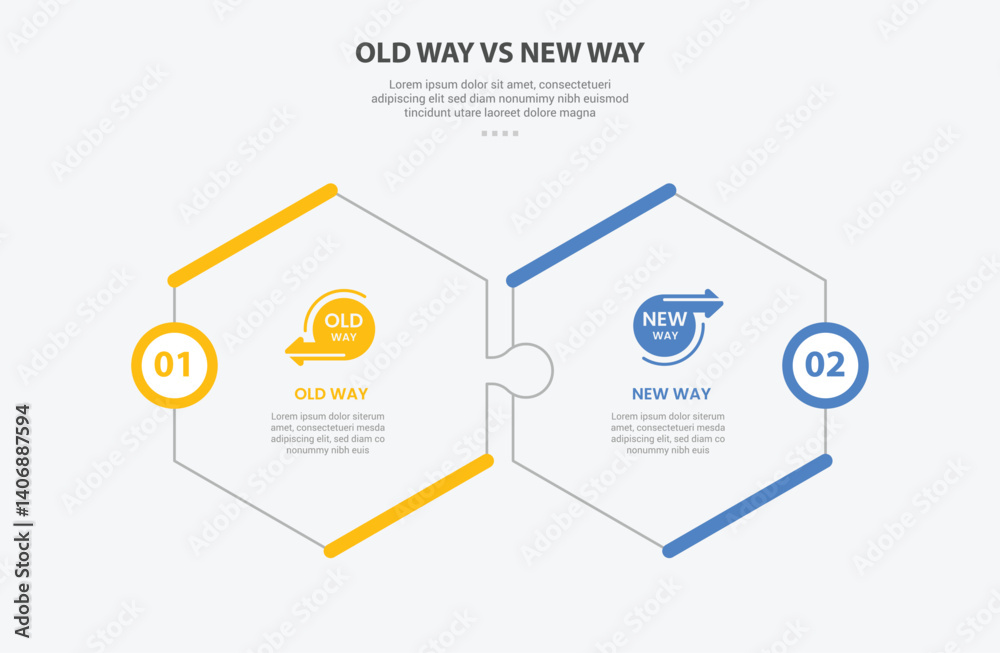 OLD WAY VS NEW WAY

Lorem ipsum dolor sit amet, consectetueri adipiscing elit sed diam nonummy nibh euismod tincidunt utare laoreet dolore magna

01

OLD WAY

OLD WAY

Lorem ipsum dolor siterum amet, consectetueri mesda adipiscing elit, sed diam co nonummy nibh euis

NEW WAY

NEW WAY

Lorem ipsum dolor siterum amet, consectetueri mesda adipiscing elit, sed diam co nonummy nibh euis

02

Adobe Stock | #1406887594