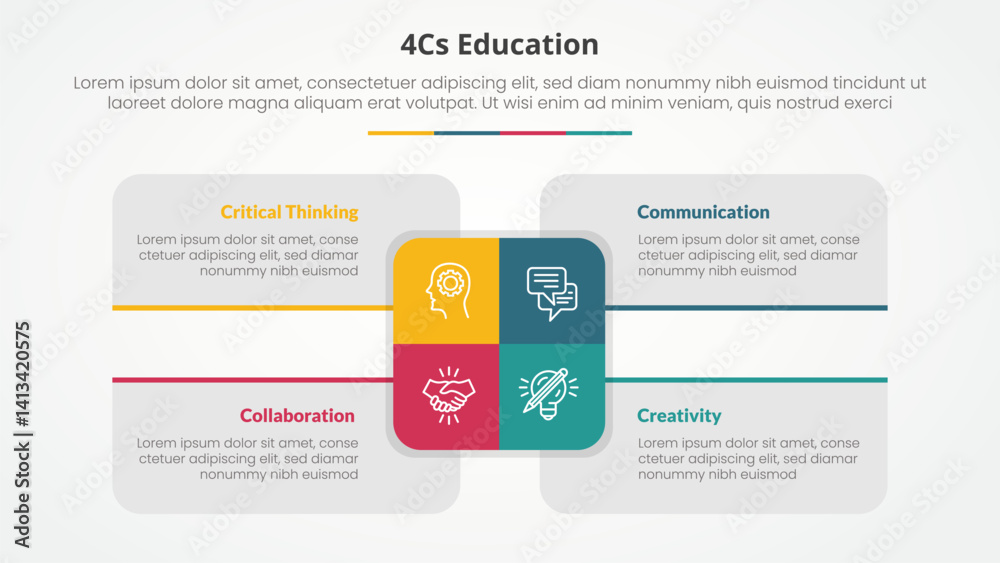 4Cs Education

Lorem ipsum dolor sit amet, consectetuer adipiscing elit, sed diam nonummy nibh euismod tincidunt ut laoreet dolore magna aliquam erat volutpat. Ut wisi enim ad minim veniam, quis nostrud exerci

Critical Thinking

Lorem ipsum dolor sit amet, conse ctetuer adipiscing elit, sed diamar nonummy nibh euismod

Communication

Lorem ipsum dolor sit amet, conse ctetuer adipiscing elit, sed diamar nonummy nibh euismod

Collaboration

Lorem ipsum dolor sit amet, conse ctetuer adipiscing elit, sed diamar nonummy nibh euismod

Creativity

Lorem ipsum dolor sit amet, conse ctetuer adipiscing elit, sed diamar nonummy nibh euismod

Adobe Stock | #1413420575