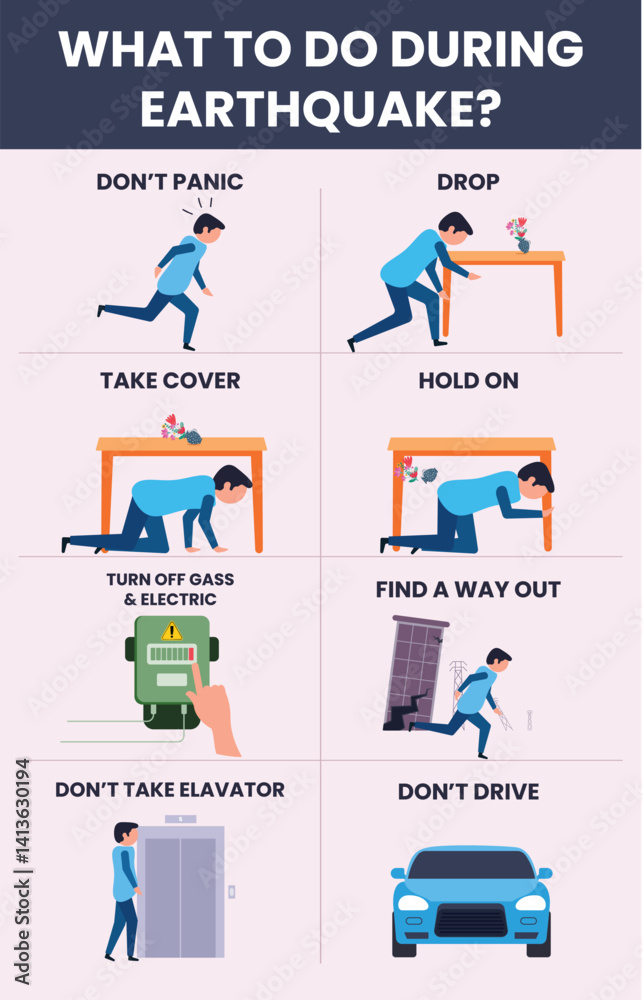 WHAT TO DO DURING EARTHQUAKE?

DON'T PANIC

DROP

TAKE COVER

HOLD ON

TURN OFF GASS & ELECTRIC

FIND A WAY OUT

DON'T TAKE ELAVATOR

DON'T DRIVE

Adobe Stock | #1413630194