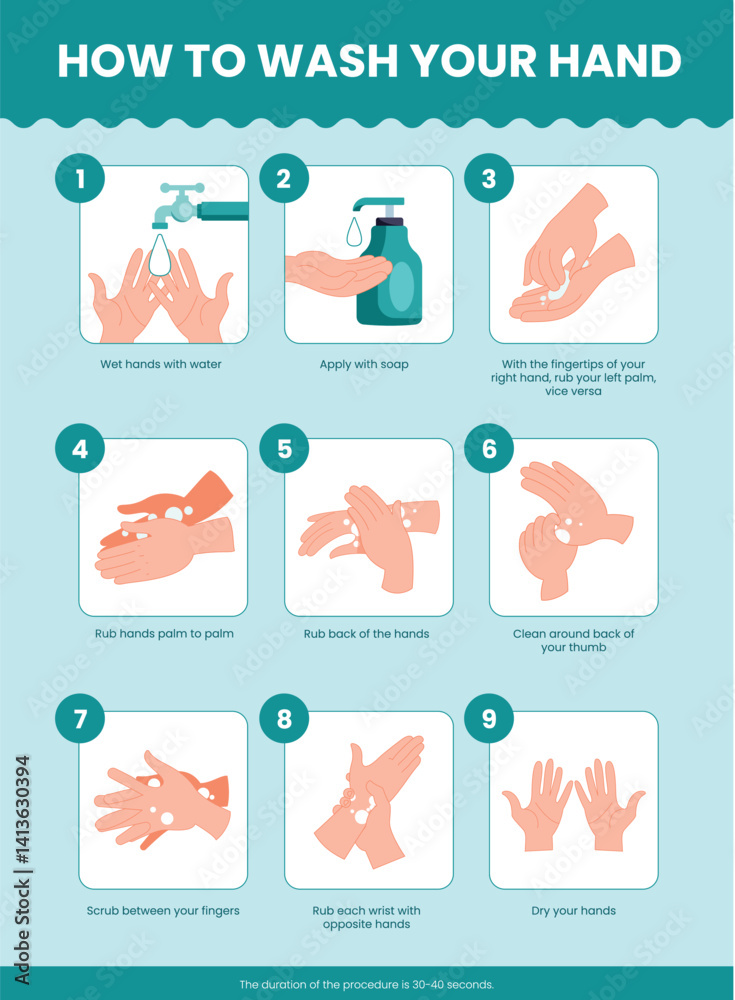 HOW TO WASH YOUR HAND

1
Wet hands with water

2
Apply with soap

3
With the fingertips of your right hand, rub your left palm, vice versa

4
Rub hands palm to palm

5
Rub back of the hands

6
Clean around back of your thumb

7
Scrub between your fingers

8
Rub each wrist with opposite hands

9
Dry your hands

The duration of the procedure is 30-40 seconds.

Adobe Stock | #1413630394