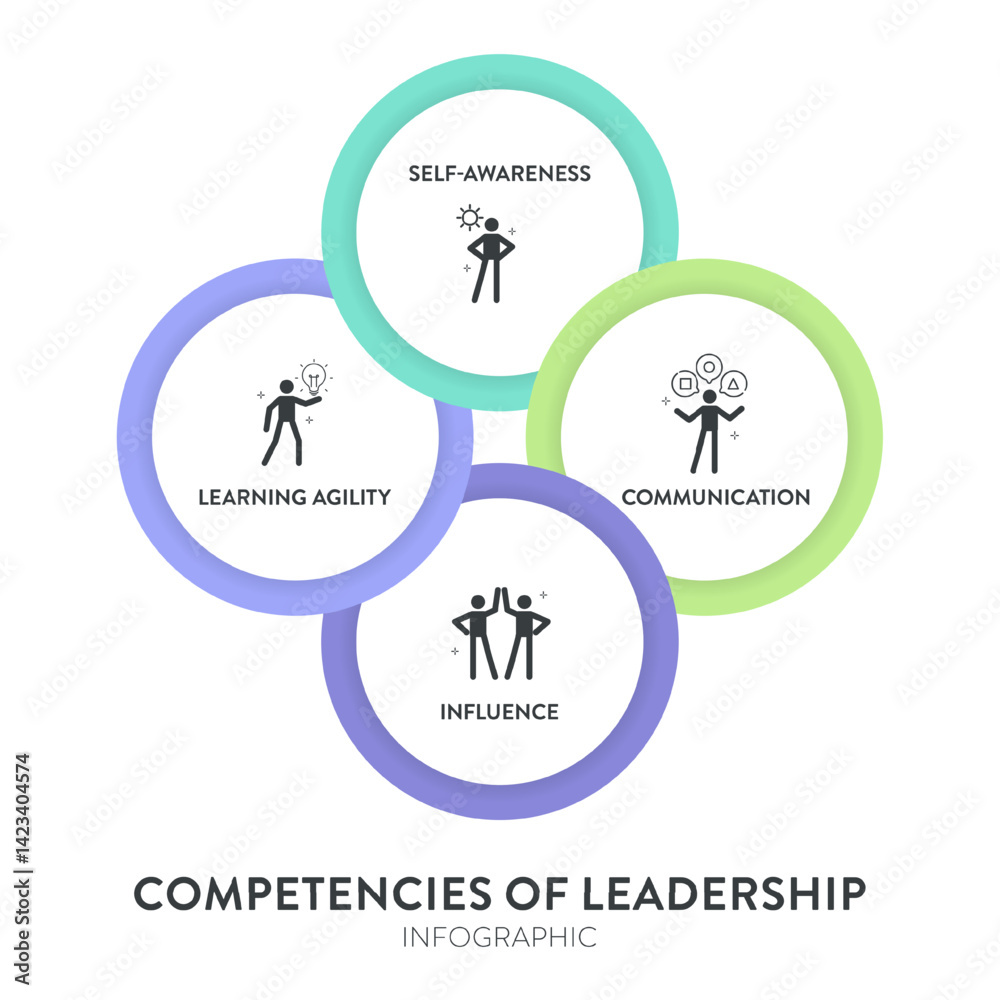 SELF-AWARENESS

LEARNING AGILITY

COMMUNICATION

INFLUENCE

COMPETENCIES OF LEADERSHIP
INFOGRAPHIC

Adobe Stock | #1423404574