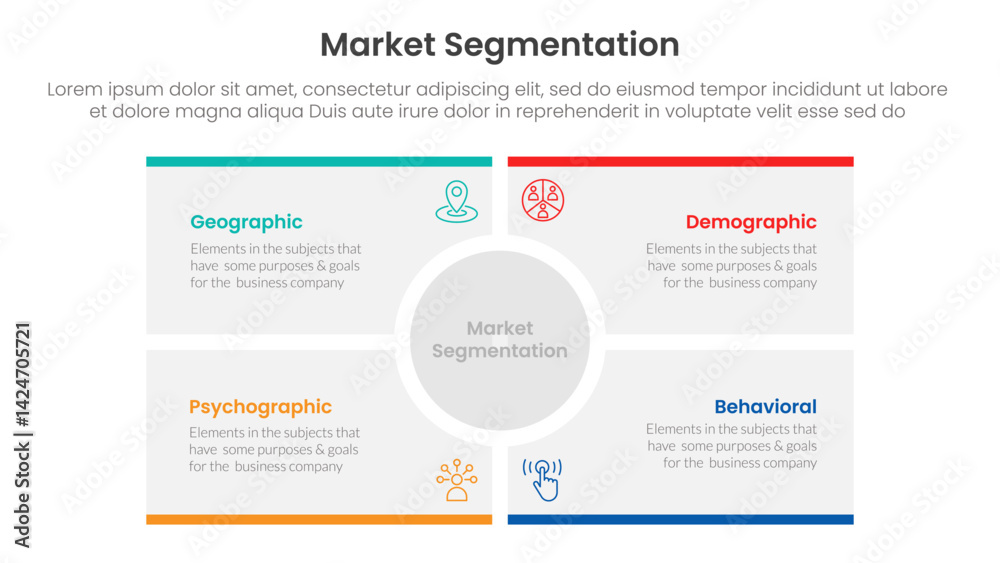 Market Segmentation

Lorem ipsum dolor sit amet, consectetur adipiscing elit, sed do eiusmod tempor incididunt ut labore et dolore magna aliqua Duis aute irure dolor in reprehenderit in voluptate velit esse sed do

Geographic

Elements in the subjects that have some purposes & goals for the business company

Demographic

Elements in the subjects that have some purposes & goals for the business company

Market Segmentation

Psychographic

Elements in the subjects that have some purposes & goals for the business company

Behavioral

Elements in the subjects that have some purposes & goals for the business company

Adobe Stock | #1424705721