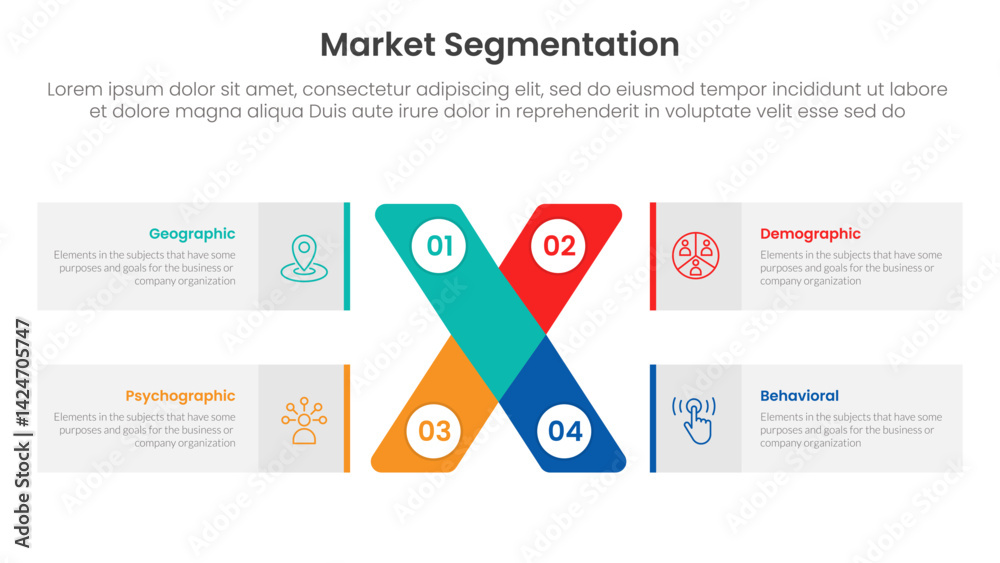 Market Segmentation

Lorem ipsum dolor sit amet, consectetur adipiscing elit, sed do eiusmod tempor incididunt ut labore et dolore magna aliqua Duis aute irure dolor in reprehenderit in voluptate velit esse sed do

Geographic
Elements in the subjects that have some purposes and goals for the business or company organization

01

02

Demographic
Elements in the subjects that have some purposes and goals for the business or company organization

Psychographic
Elements in the subjects that have some purposes and goals for the business or company organization

03

04

Behavioral
Elements in the subjects that have some purposes and goals for the business or company organization

Adobe Stock | #1424705747