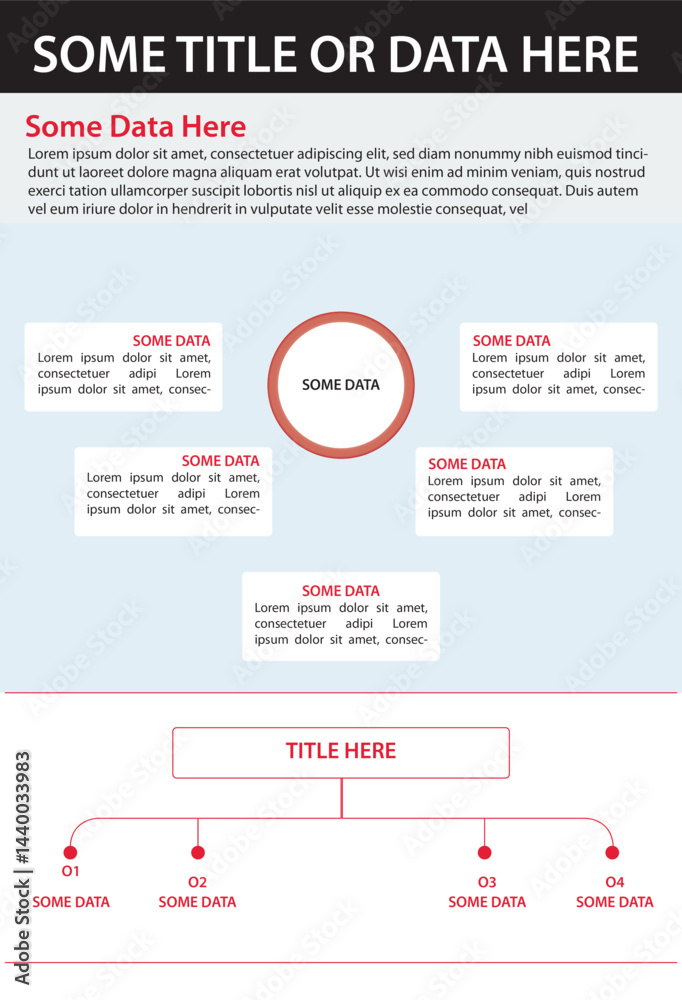 SOME TITLE OR DATA HERE

Some Data Here

Lorem ipsum dolor sit amet, consectetuer adipiscing elit, sed diam nonummy nibh euismod tincidunt ut laoreet dolore magna aliquam erat volutpat. Ut wisi enim ad minim veniam, quis nostrud exerci tation ullamcorper suscipit lobortis nisl ut aliquip ex ea commodo consequat. Duis autem vel eum iriure dolor in hendrerit in vulputate velit esse molestie consequat, vel

SOME DATA
Lorem ipsum dolor sit amet, consectetuer adipi Lorem ipsum dolor sit amet, consec-

SOME DATA

SOME DATA
Lorem ipsum dolor sit amet, consectetuer adipi Lorem ipsum dolor sit amet, consec-

SOME DATA
Lorem ipsum dolor sit amet, consectetuer adipi Lorem ipsum dolor sit amet, consec-

SOME DATA
Lorem ipsum dolor sit amet, consectetuer adipi Lorem ipsum dolor sit amet, consec-

SOME DATA
Lorem ipsum dolor sit amet, consectetuer adipi Lorem ipsum dolor sit amet, consec-

TITLE HERE

O1
SOME DATA

O2
SOME DATA

O3
SOME DATA

O4
SOME DATA

Adobe Stock | #144003983