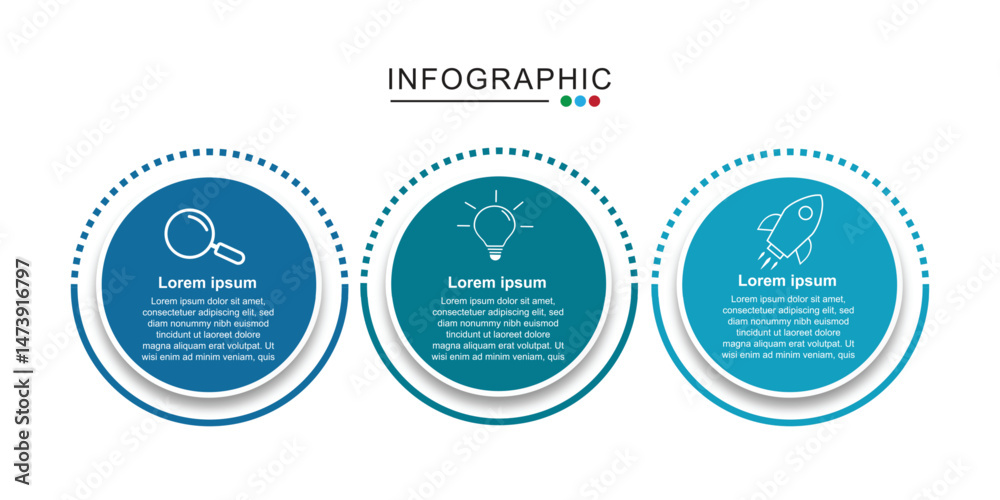 INFOGRAPHIC

Lorem ipsum

Lorem ipsum dolor sit amet, consectetuer adipiscing elit, sed diam nonummy nibh euismod tincidunt ut laoreet dolore magna aliquam erat volutpat. Ut wisi enim ad minim veniam, quis

Lorem ipsum

Lorem ipsum dolor sit amet, consectetuer adipiscing elit, sed diam nonummy nibh euismod tincidunt ut laoreet dolore magna aliquam erat volutpat. Ut wisi enim ad minim veniam, quis

Lorem ipsum

Lorem ipsum dolor sit amet, consectetuer adipiscing elit, sed diam nonummy nibh euismod tincidunt ut laoreet dolore magna aliquam erat volutpat. Ut wisi enim ad minim veniam, quis

Adobe Stock | #1473916797