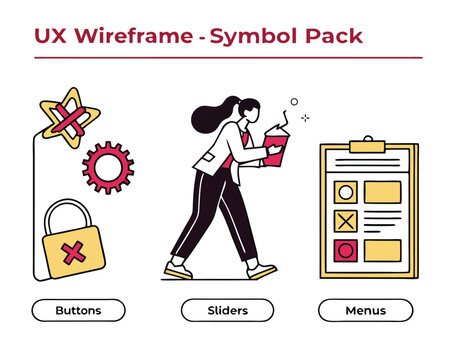 UX Wireframe - Symbol Pack

Buttons

Sliders

Menus