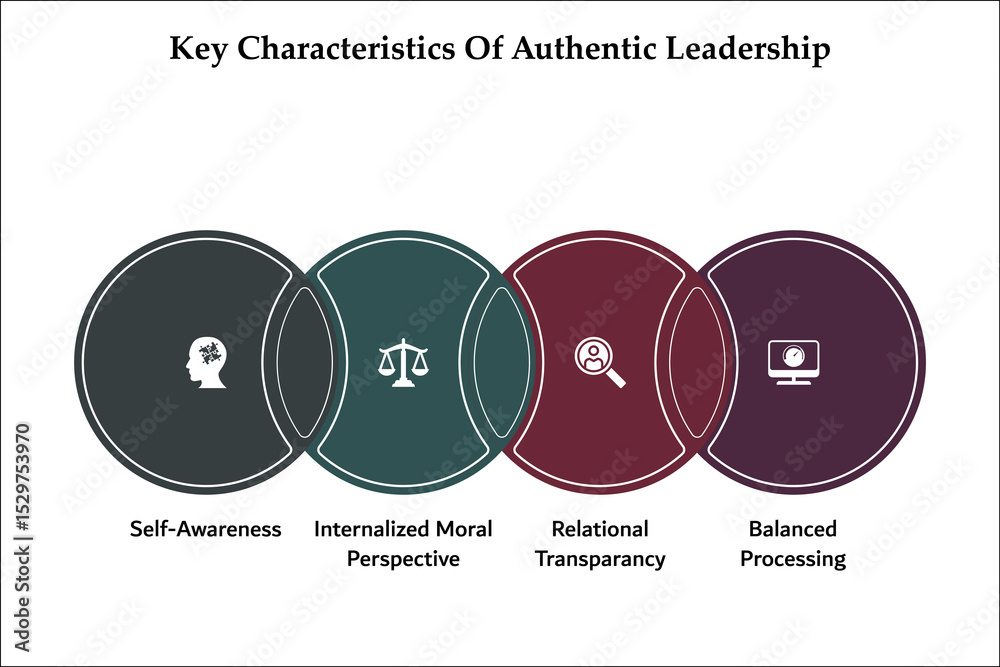 Key Characteristics Of Authentic Leadership

Self-Awareness

Internalized Moral Perspective

Relational Transparancy

Balanced Processing

Adobe Stock | #1529753970