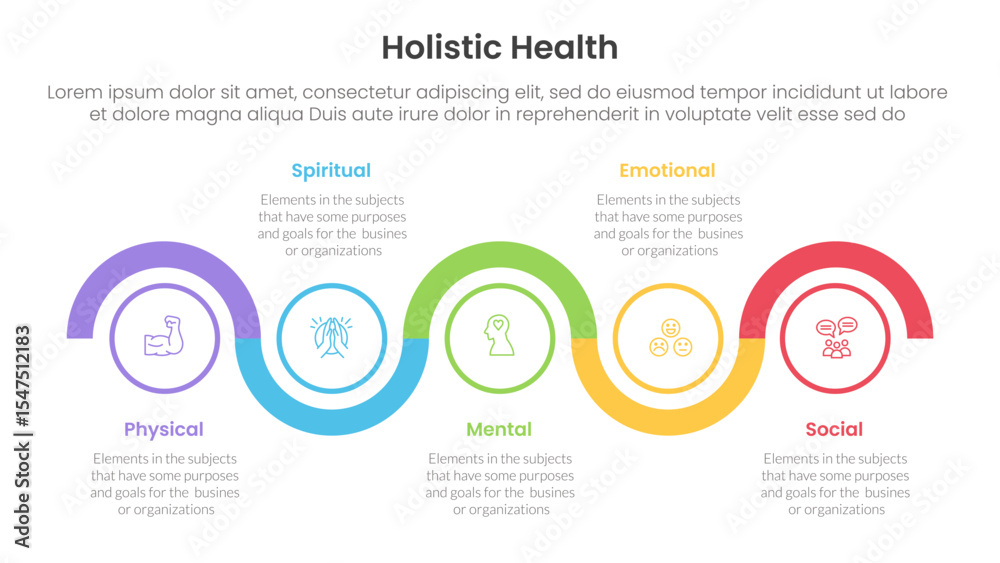 Holistic Health

Lorem ipsum dolor sit amet, consectetur adipiscing elit, sed do eiusmod tempor incididunt ut labore et dolore magna aliqua Duis aute irure dolor in reprehenderit in voluptate velit esse sed do

Spiritual

Elements in the subjects that have some purposes and goals for the busines or organizations

Emotional

Elements in the subjects that have some purposes and goals for the busines or organizations

Physical

Elements in the subjects that have some purposes and goals for the busines or organizations

Mental

Elements in the subjects that have some purposes and goals for the busines or organizations

Social

Elements in the subjects that have some purposes and goals for the busines or organizations

Adobe Stock | #1547512183