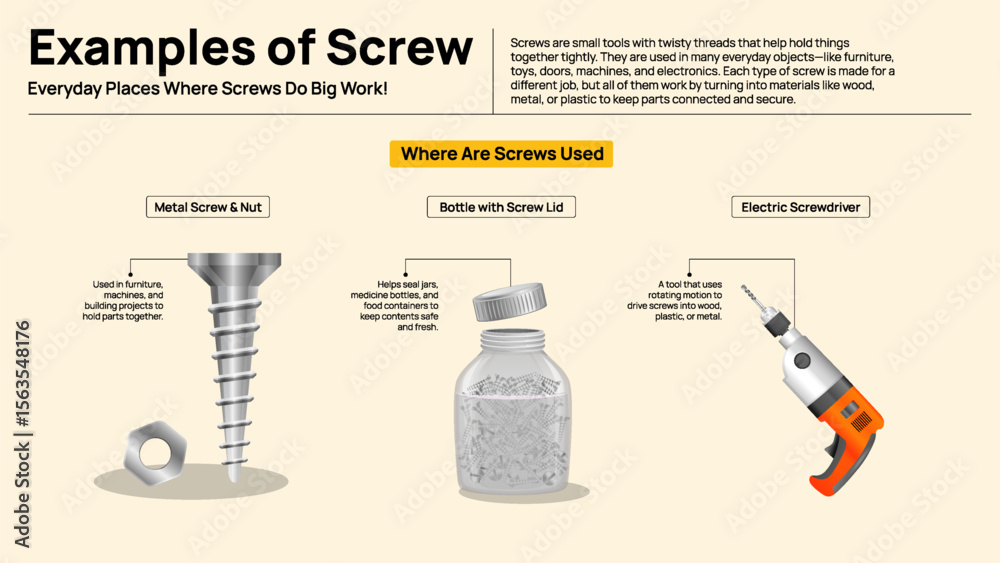 Examples of Screw

Everyday Places Where Screws Do Big Work!

Screws are small tools with twisty threads that help hold things together tightly. They are used in many everyday objects—like furniture, toys, doors, machines, and electronics. Each type of screw is made for a different job, but all of them work by turning into materials like wood, metal, or plastic to keep parts connected and secure.

Where Are Screws Used

Metal Screw & Nut

Used in furniture, machines, and building projects to hold parts together.

Bottle with Screw Lid

Helps seal jars, medicine bottles, and food containers to keep contents safe and fresh.

Electric Screwdriver

A tool that uses rotating motion to drive screws into wood, plastic, or metal.

Adobe Stock | #1563548176