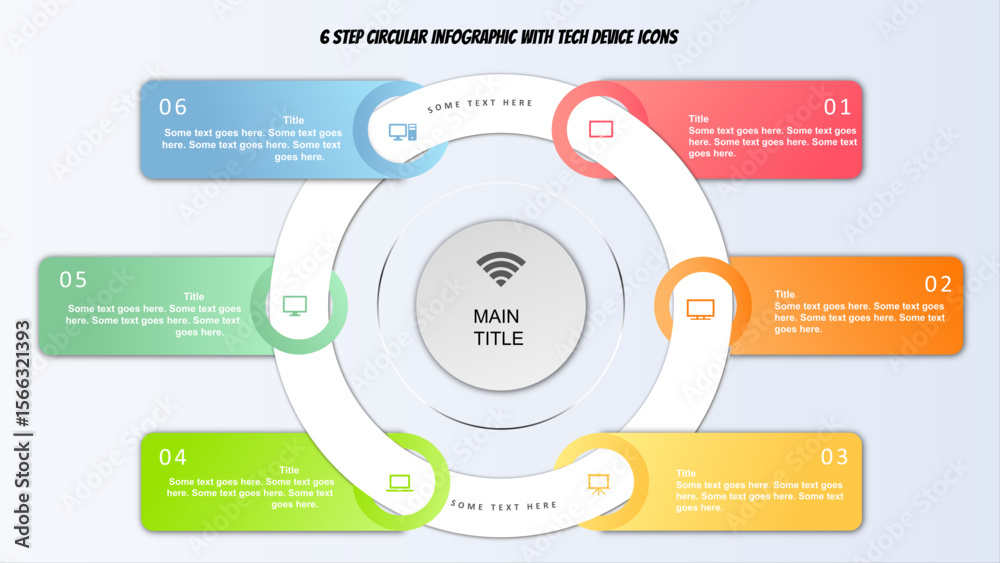 6 STEP CIRCULAR INFOGRAPHIC WITH TECH DEVICE ICONS

06
Title
Some text goes here. Some text goes here. Some text goes here. Some text goes here.

SOME TEXT HERE

01
Title
Some text goes here. Some text goes here. Some text goes here. Some text goes here.

05
Title
Some text goes here. Some text goes here. Some text goes here. Some text goes here.

MAIN TITLE

02
Title
Some text goes here. Some text goes here. Some text goes here. Some text goes here.

04
Title
Some text goes here. Some text goes here. Some text goes here. Some text goes here.

SOME TEXT HERE

03
Title
Some text goes here. Some text goes here. Some text goes here. Some text goes here.

Adobe Stock | #1566321393