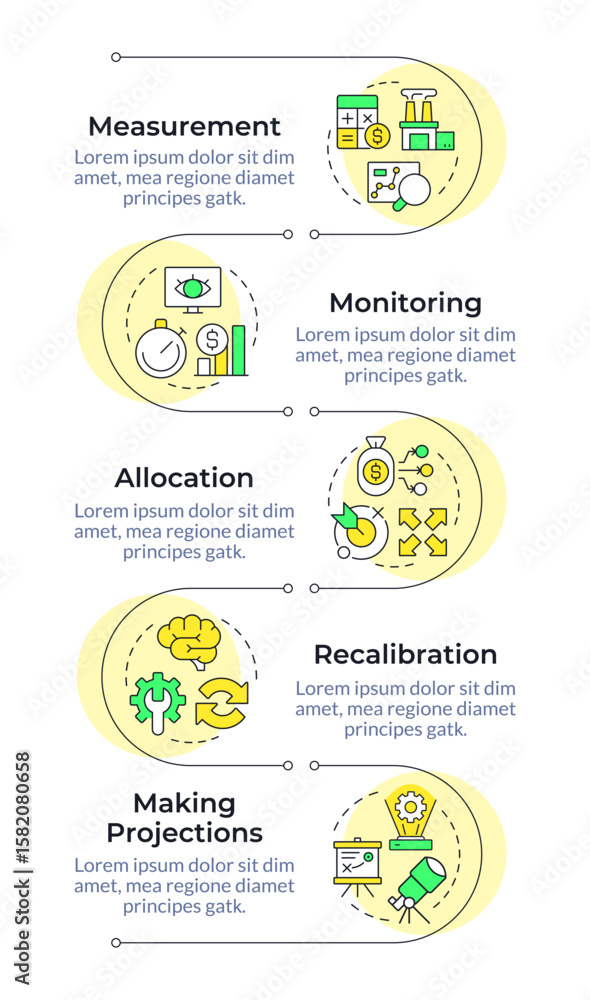 Measurement
Lorem ipsum dolor sit dim amet, mea regione diamet principes gatk.

Monitoring
Lorem ipsum dolor sit dim amet, mea regione diamet principes gatk.

Allocation
Lorem ipsum dolor sit dim amet, mea regione diamet principes gatk.

Recalibration
Lorem ipsum dolor sit dim amet, mea regione diamet principes gatk.

Making Projections
Lorem ipsum dolor sit dim amet, mea regione diamet principes gatk.

Adobe Stock | #1582080658