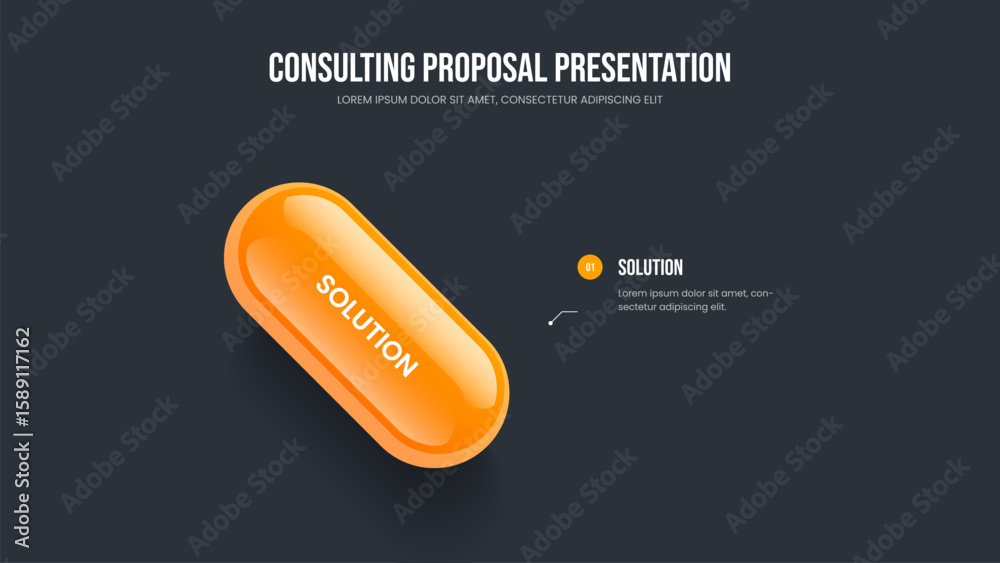 CONSULTING PROPOSAL PRESENTATION

LOREM IPSUM DOLOR SIT AMET, CONSECTETUR ADIPISCING ELIT

SOLUTION

01

SOLUTION

Lorem ipsum dolor sit amet, consectetur adipiscing elit.

Adobe Stock | #1589117162