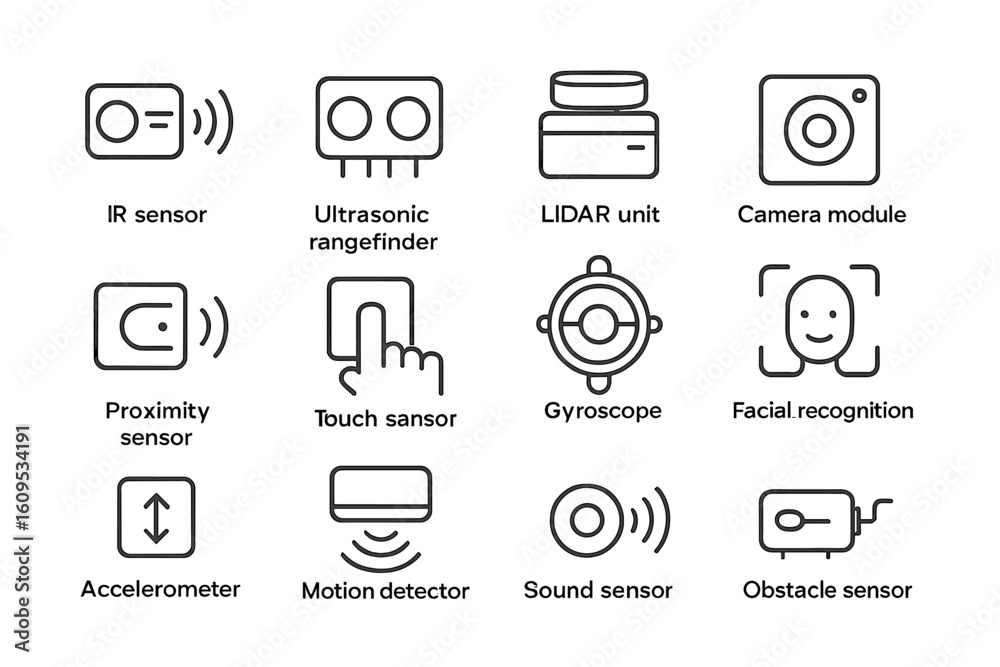 IR sensor

Ultrasonic rangefinder

LIDAR unit

Camera module

Proximity sensor

Touch sansor

Gyroscope

Facial.recognition

Accelerometer

Motion detector

Sound sensor

Obstacle sensor

Adobe Stock | #1609534191