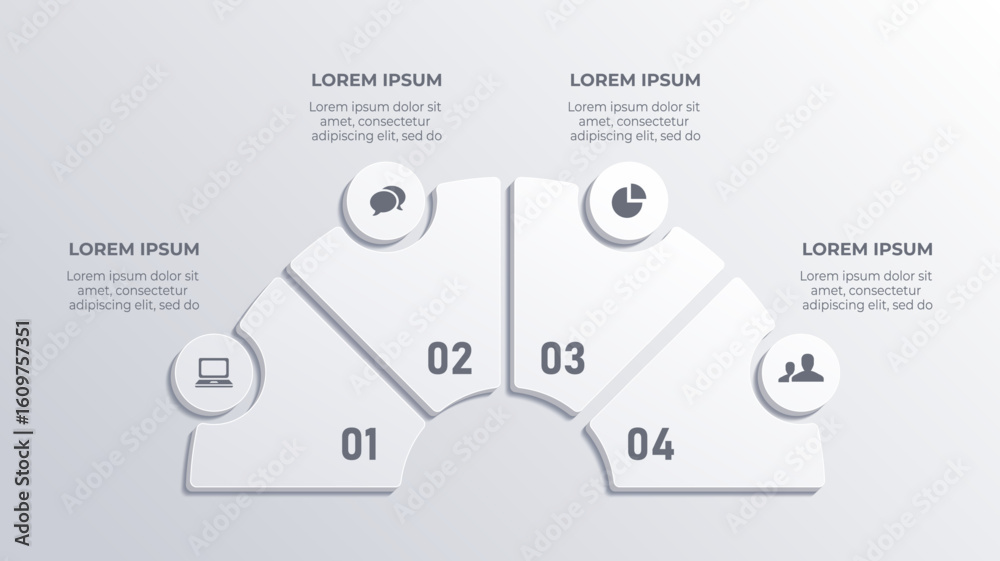 LOREM IPSUM
Lorem ipsum dolor sit amet, consectetur adipiscing elit, sed do

LOREM IPSUM
Lorem ipsum dolor sit amet, consectetur adipiscing elit, sed do

LOREM IPSUM
Lorem ipsum dolor sit amet, consectetur adipiscing elit, sed do

LOREM IPSUM
Lorem ipsum dolor sit amet, consectetur adipiscing elit, sed do

01

02

03

04

Adobe Stock | #1609757351