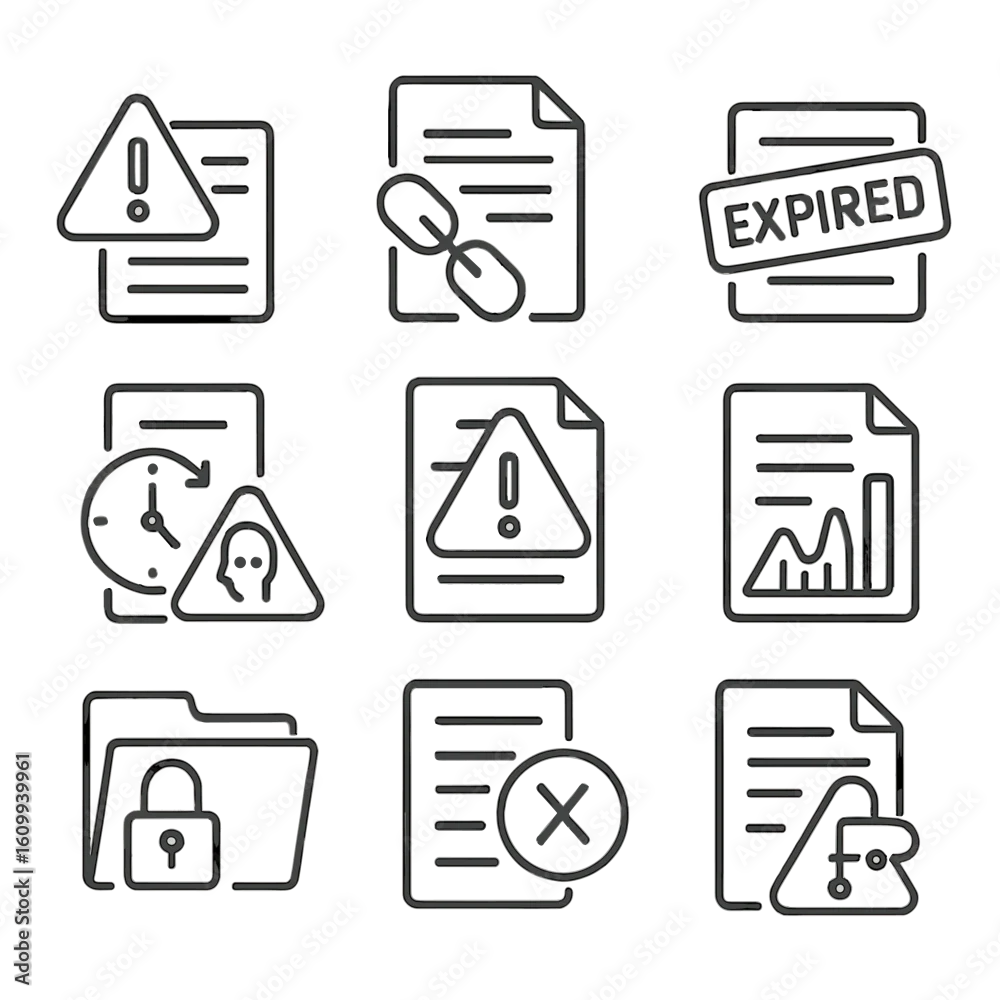 EXPIRED

Adobe Stock | #1609939961