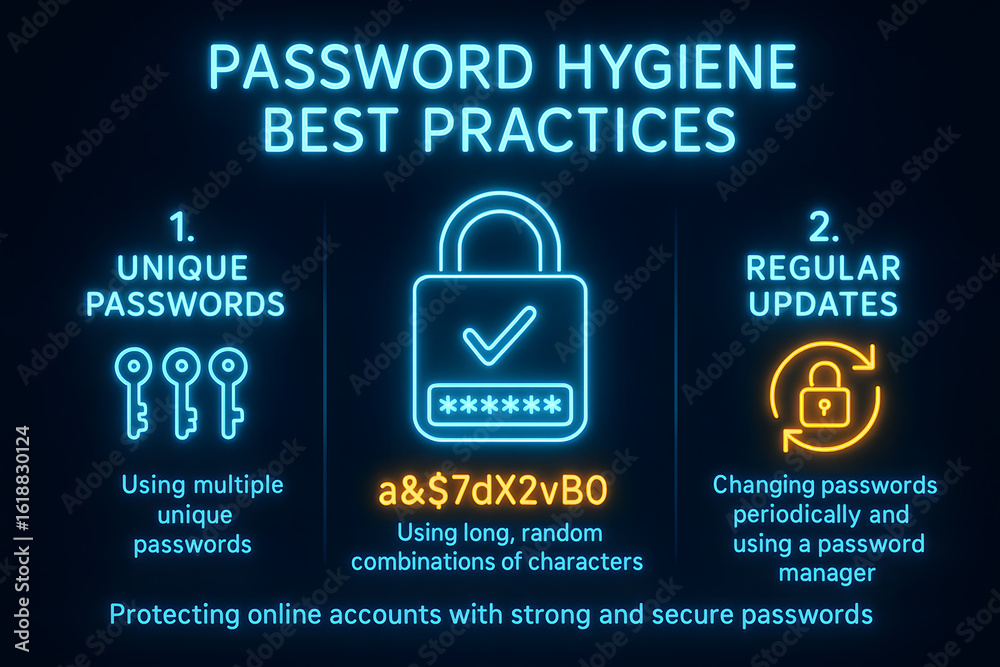 PASSWORD HYGIENE BEST PRACTICES

1. UNIQUE PASSWORDS

Using multiple unique passwords

******

a&$7dX2vB0

Using long, random combinations of characters

2. REGULAR UPDATES

Changing passwords periodically and using a password manager

Protecting online accounts with strong and secure passwords

Adobe Stock | #1618830124