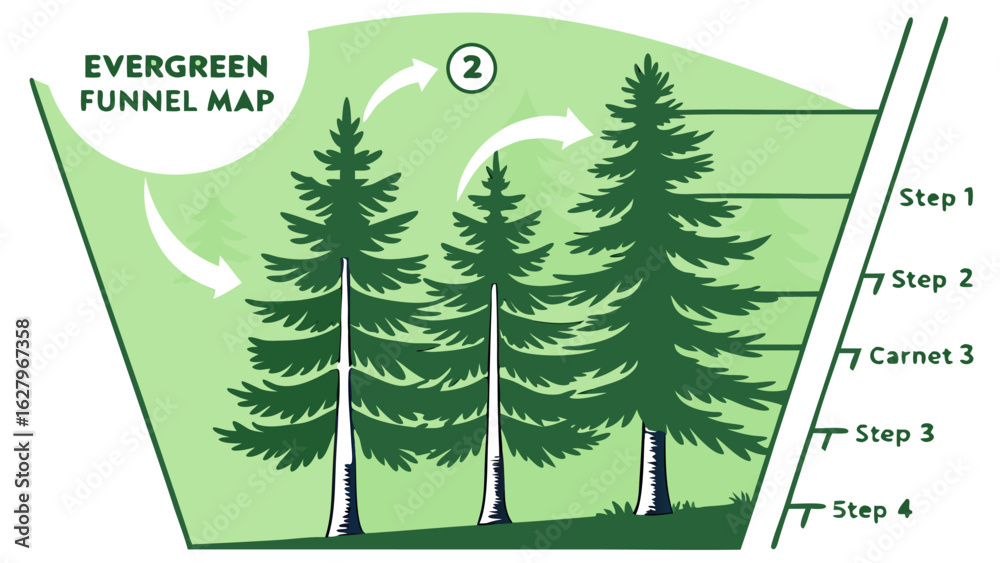 EVERGREEN FUNNEL MAP

2

Step 1

Step 2

Carnet 3

Step 3

5tep 4

Adobe Stock | #1627967358