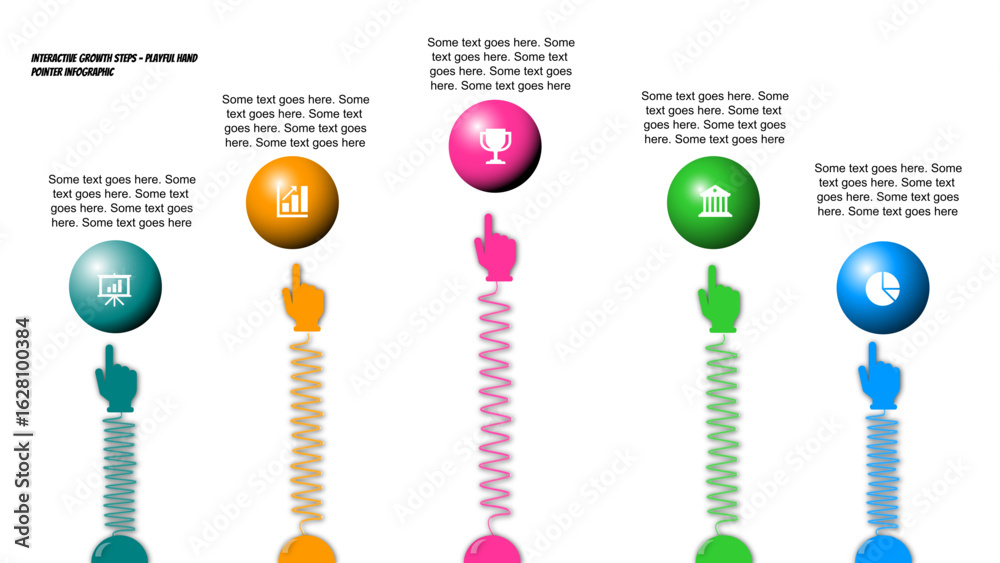 INTERACTIVE GROWTH STEPS - PLAYFUL HAND POINTER INFOGRAPHIC

Some text goes here. Some text goes here. Some text goes here. Some text goes here. Some text goes here

Some text goes here. Some text goes here. Some text goes here. Some text goes here. Some text goes here

Some text goes here. Some text goes here. Some text goes here. Some text goes here. Some text goes here

Some text goes here. Some text goes here. Some text goes here. Some text goes here. Some text goes here

Some text goes here. Some text goes here. Some text goes here. Some text goes here. Some text goes here

Adobe Stock | #1628100384