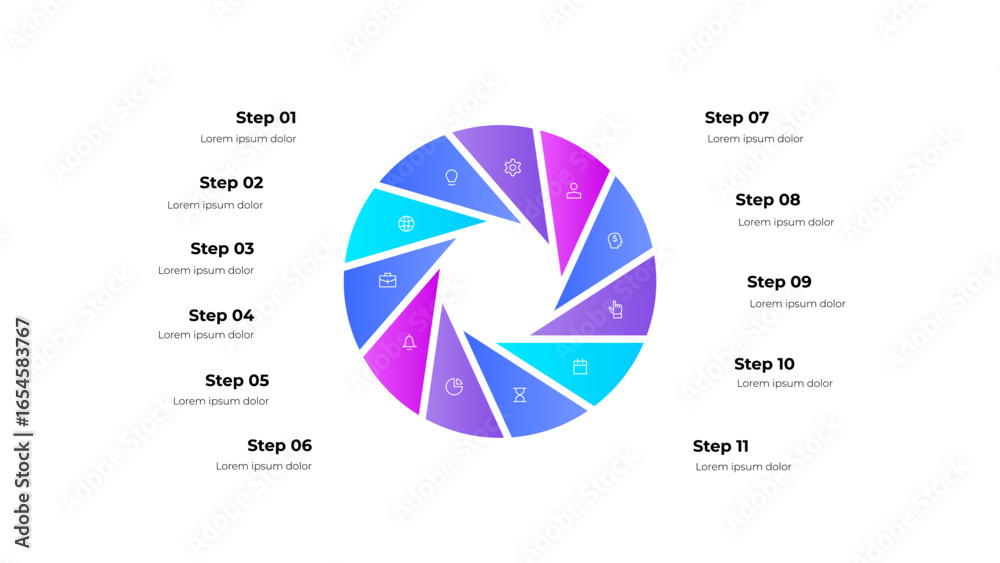 Step 01
Lorem ipsum dolor

Step 02
Lorem ipsum dolor

Step 03
Lorem ipsum dolor

Step 04
Lorem ipsum dolor

Step 05
Lorem ipsum dolor

Step 06
Lorem ipsum dolor

Step 07
Lorem ipsum dolor

Step 08
Lorem ipsum dolor

Step 09
Lorem ipsum dolor

Step 10
Lorem ipsum dolor

Step 11
Lorem ipsum dolor

Adobe Stock | #1654583767