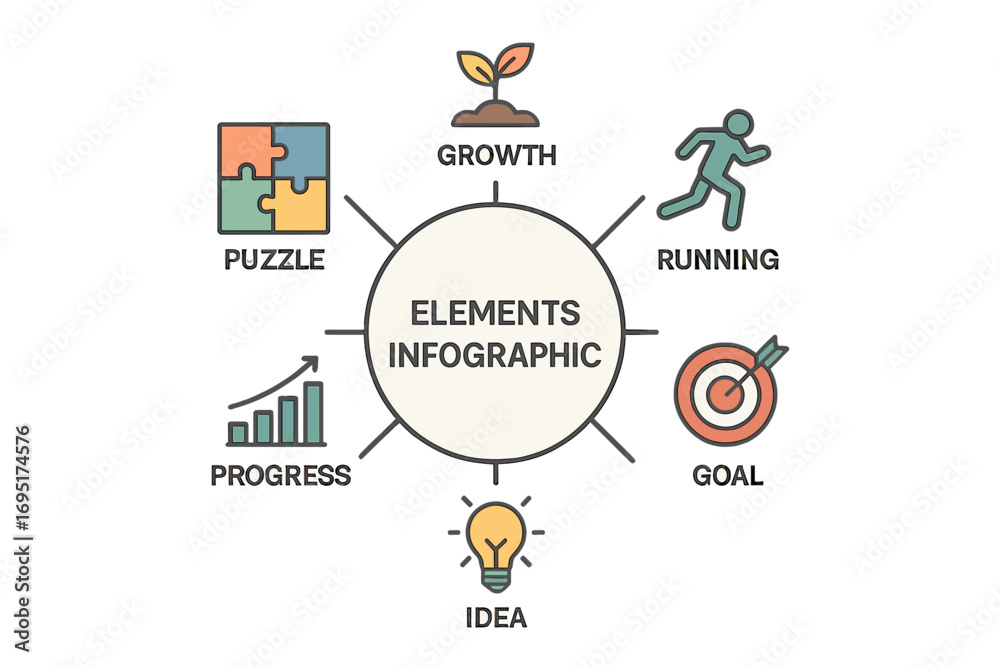 GROWTH

PUZZLE

RUNNING

ELEMENTS INFOGRAPHIC

PROGRESS

GOAL

IDEA

Adobe Stock | #1695174576