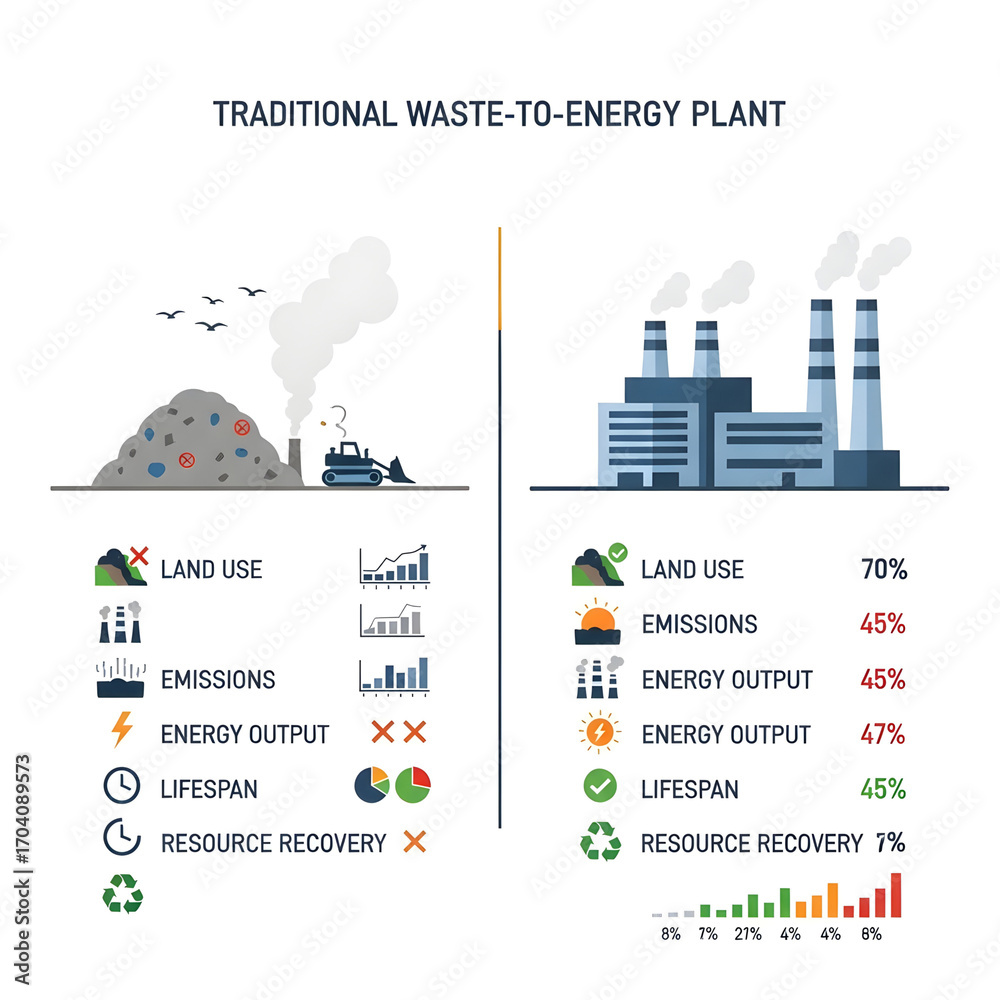 TRADITIONAL WASTE-TO-ENERGY PLANT

LAND USE

EMISSIONS

ENERGY OUTPUT

LIFESPAN

RESOURCE RECOVERY

LAND USE 70%

EMISSIONS 45%

ENERGY OUTPUT 45%

ENERGY OUTPUT 47%

LIFESPAN 45%

RESOURCE RECOVERY 7%

8% 7% 21% 4% 4% 8%

Adobe Stock | #1704089573