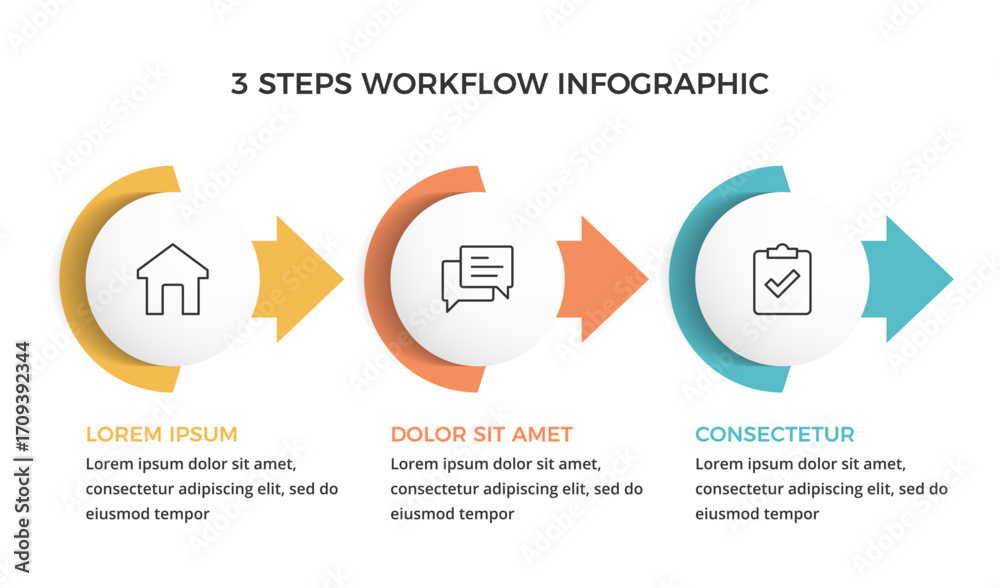 3 STEPS WORKFLOW INFOGRAPHIC

LOREM IPSUM
Lorem ipsum dolor sit amet, consectetur adipiscing elit, sed do eiusmod tempor

DOLOR SIT AMET
Lorem ipsum dolor sit amet, consectetur adipiscing elit, sed do eiusmod tempor

CONSECTETUR
Lorem ipsum dolor sit amet, consectetur adipiscing elit, sed do eiusmod tempor

Adobe Stock | #1709392344