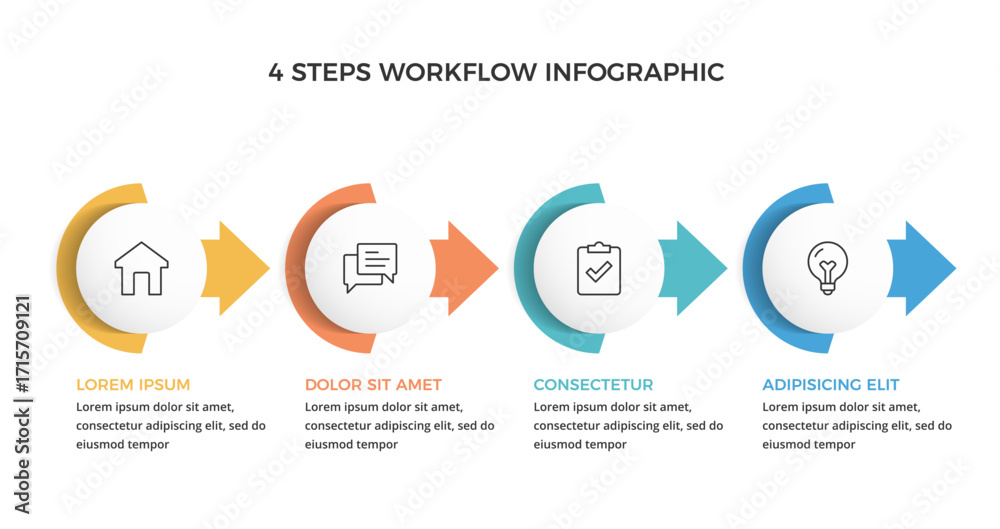 4 STEPS WORKFLOW INFOGRAPHIC

LOREM IPSUM
Lorem ipsum dolor sit amet, consectetur adipiscing elit, sed do eiusmod tempor

DOLOR SIT AMET
Lorem ipsum dolor sit amet, consectetur adipiscing elit, sed do eiusmod tempor

CONSECTETUR
Lorem ipsum dolor sit amet, consectetur adipiscing elit, sed do eiusmod tempor

ADIPISICING ELIT
Lorem ipsum dolor sit amet, consectetur adipiscing elit, sed do eiusmod tempor

Adobe Stock | #171570912​1