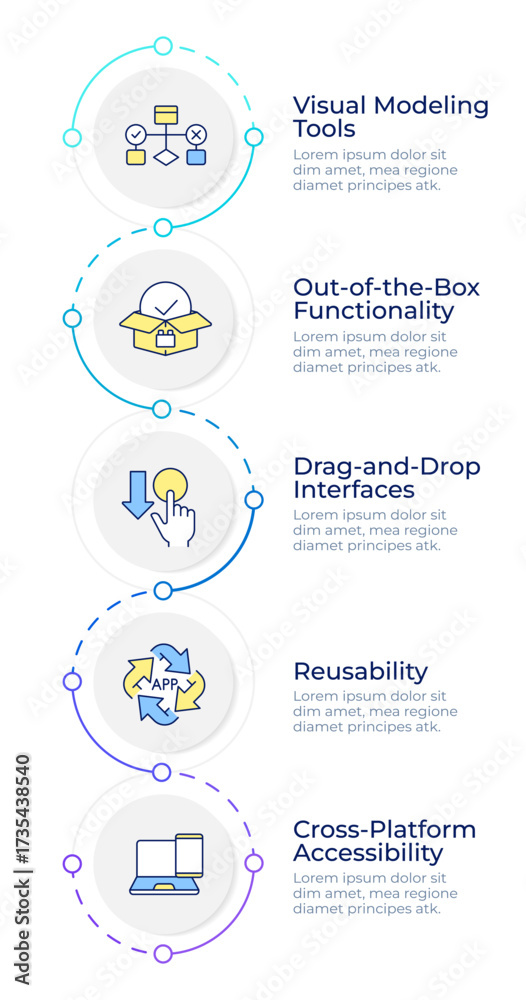 Visual Modeling Tools
Lorem ipsum dolor sit dim amet, mea regione diamet principes atk.

Out-of-the-Box Functionality
Lorem ipsum dolor sit dim amet, mea regione diamet principes atk.

Drag-and-Drop Interfaces
Lorem ipsum dolor sit dim amet, mea regione diamet principes atk.

APP

Reusability
Lorem ipsum dolor sit dim amet, mea regione diamet principes atk.

Cross-Platform Accessibility
Lorem ipsum dolor sit dim amet, mea regione diamet principes atk.

Adobe Stock | #1735438540