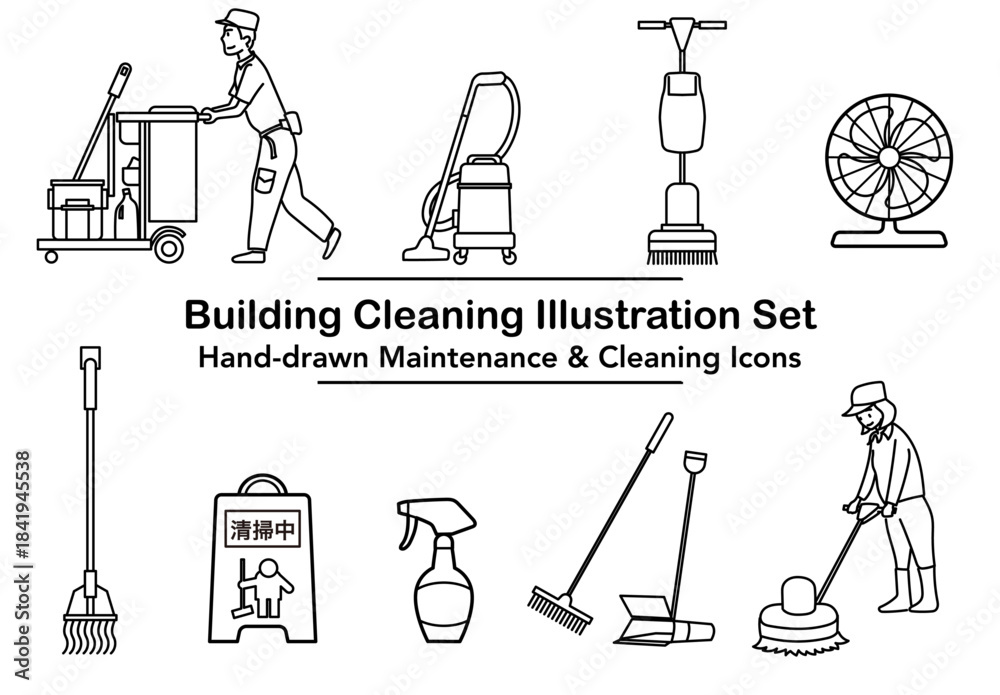 Building Cleaning Illustration Set
Hand-drawn Maintenance & Cleaning Icons

清掃中

Adobe Stock | #1841945538