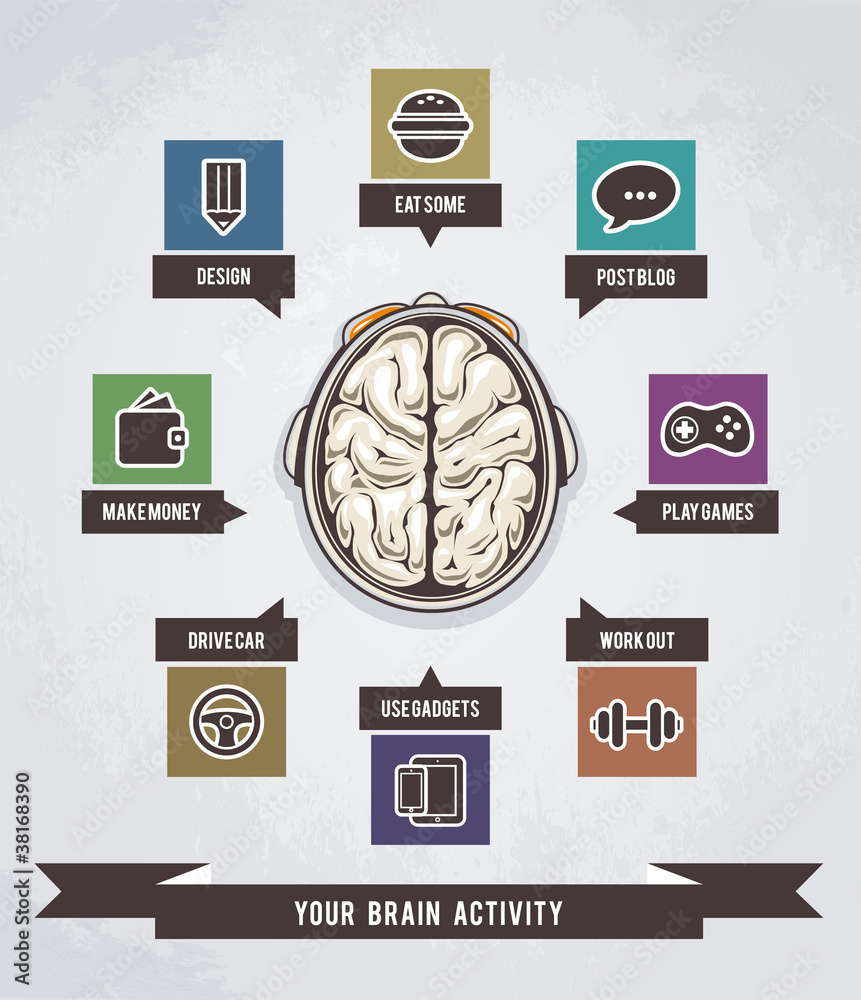 EAT SOME

DESIGN

POST BLOG

MAKE MONEY

PLAY GAMES

DRIVE CAR

WORK OUT

USE GADGETS

YOUR BRAIN ACTIVITY

Adobe Stock | #38168390