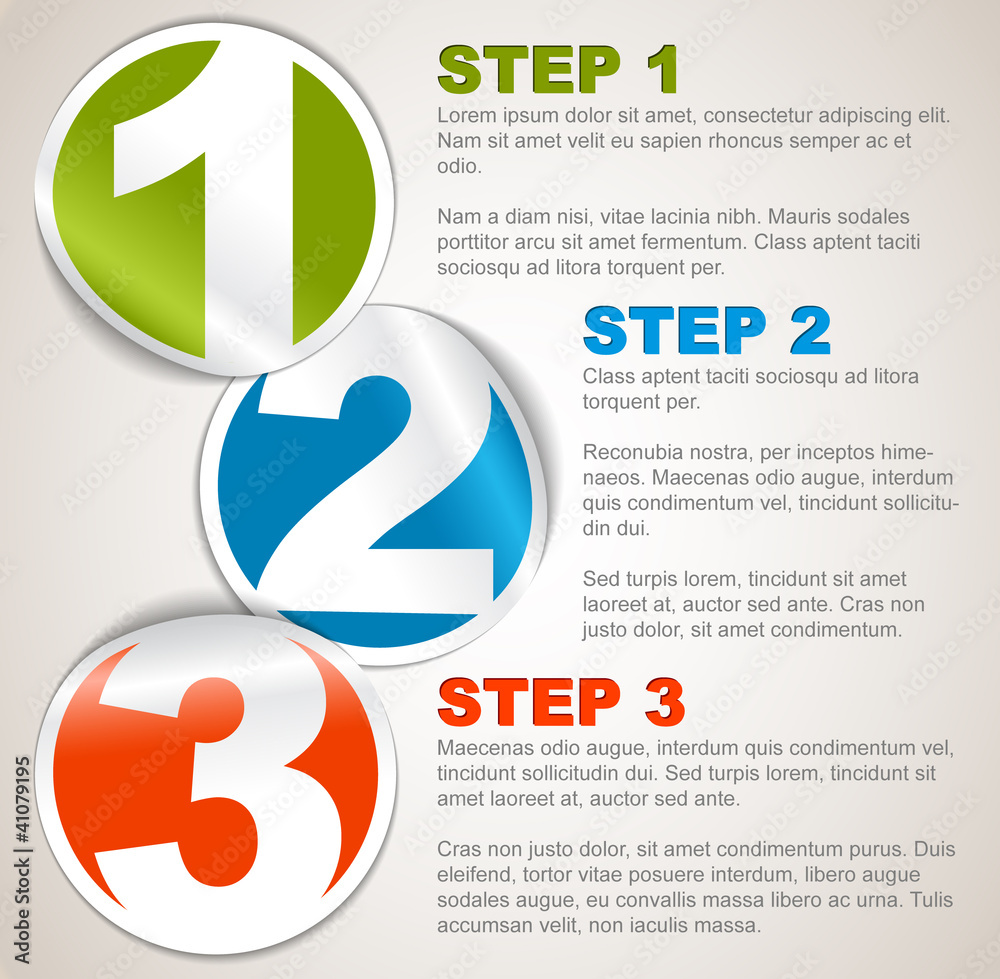 1

STEP 1

Lorem ipsum dolor sit amet, consectetur adipiscing elit. Nam sit amet velit eu sapien rhoncus semper ac et odio.

Nam a diam nisi, vitae lacinia nibh. Mauris sodales porttitor arcu sit amet fermentum. Class aptent taciti sociosqu ad litora torquent per.

2

STEP 2

Class aptent taciti sociosqu ad litora torquent per.

Reconubia nostra, per inceptos himenaeos. Maecenas odio augue, interdum quis condimentum vel, tincidunt sollicitudin dui.

Sed turpis lorem, tincidunt sit amet laoreet at, auctor sed ante. Cras non justo dolor, sit amet condimentum.

3

STEP 3

Maecenas odio augue, interdum quis condimentum vel, tincidunt sollicitudin dui. Sed turpis lorem, tincidunt sit amet laoreet at, auctor sed ante.

Cras non justo dolor, sit amet condimentum purus. Duis eleifend, tortor vitae posuere interdum, libero augue sodales augue, eu convallis massa libero ac urna. Tulis accumsan velit, non iaculis massa.

Adobe Stock | #41079195