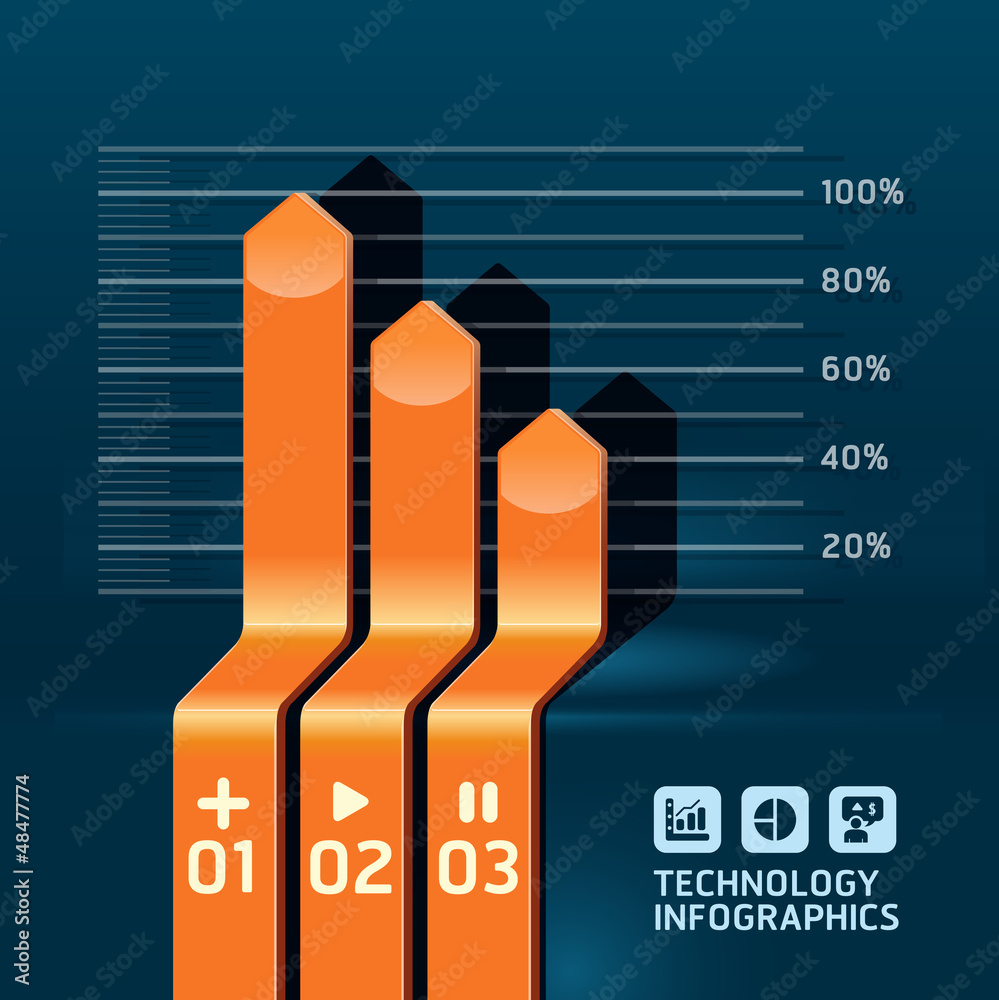 100%
80%
60%
40%
20%

01
02
03

TECHNOLOGY
INFOGRAPHICS

Adobe Stock | #48477774