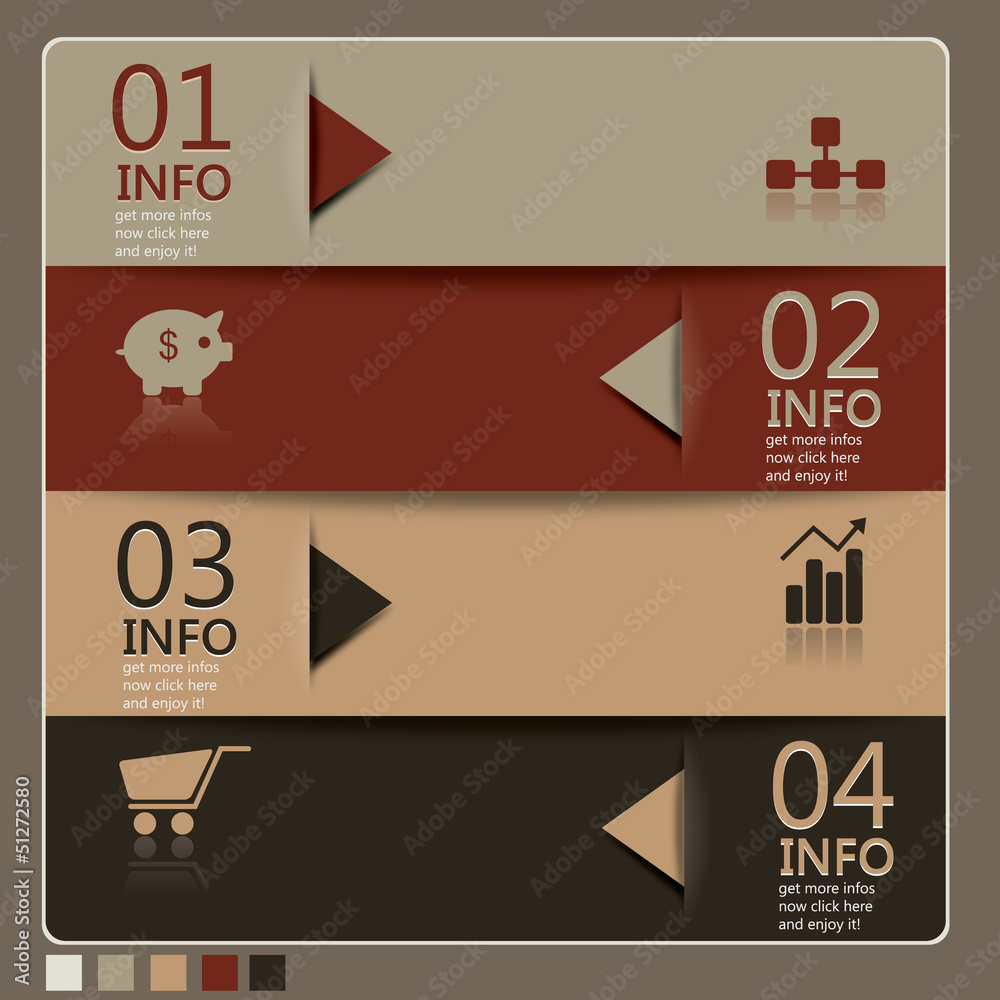 01
INFO
get more infos now click here and enjoy it!

$

02
INFO
get more infos now click here and enjoy it!

03
INFO
get more infos now click here and enjoy it!

04
INFO
get more infos now click here and enjoy it!

Adobe Stock | #51272580