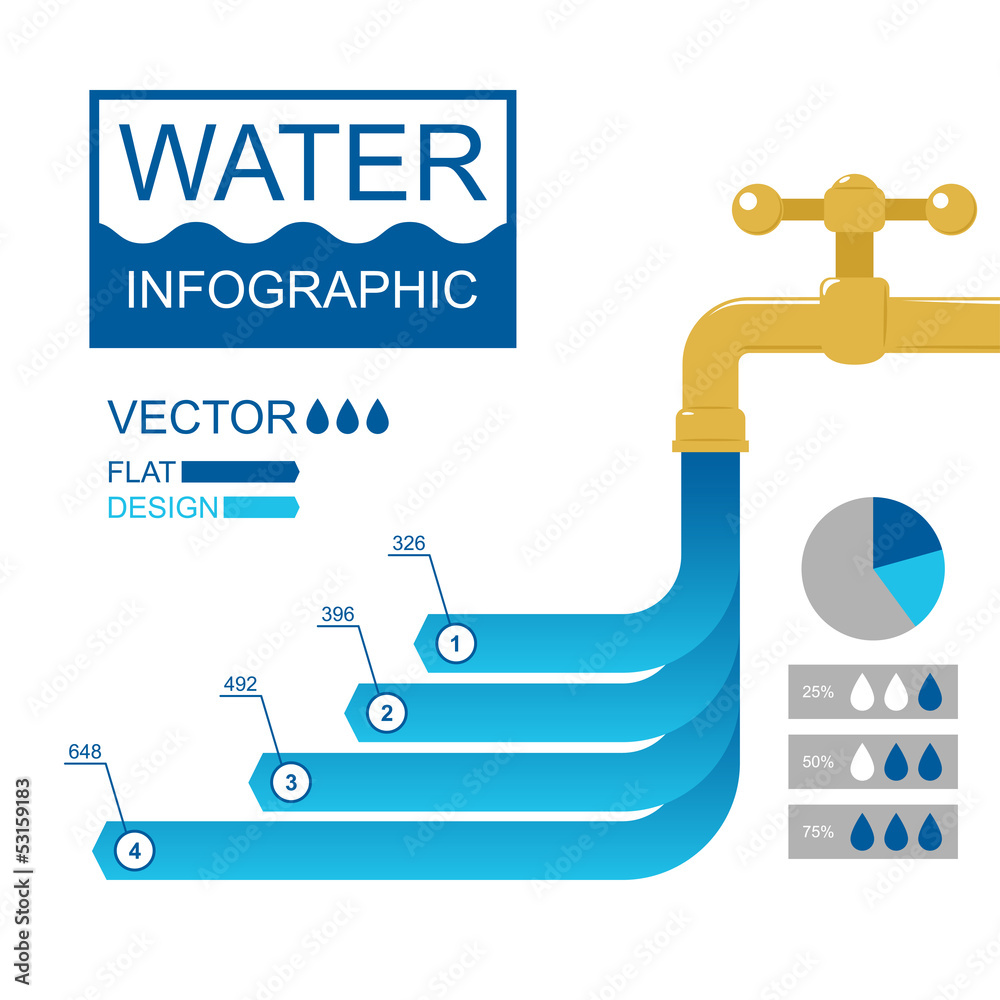 WATER
INFOGRAPHIC

VECTOR
FLAT
DESIGN

326
1
396
2
492
3
648
4

25%
50%
75%

Adobe Stock | #53159183