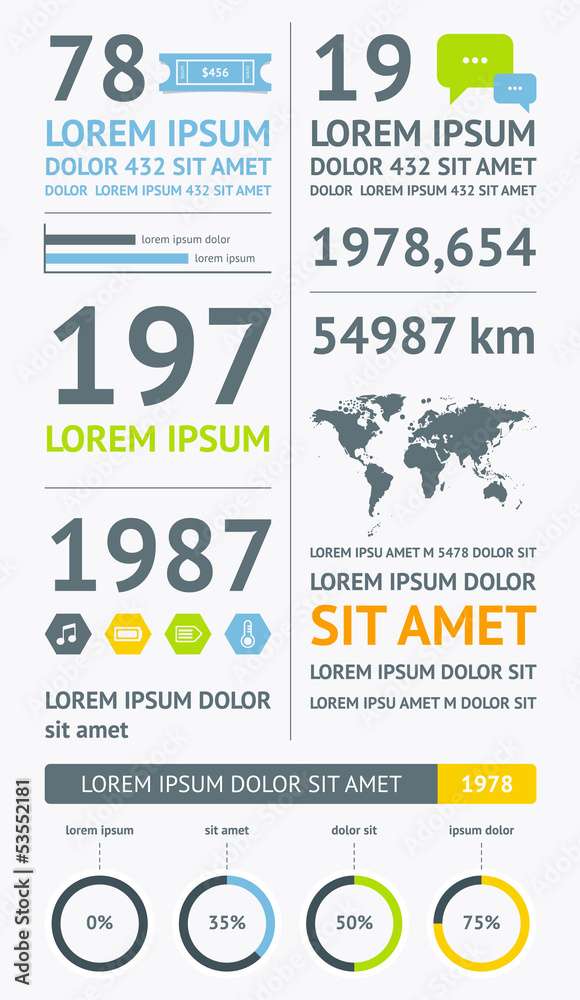 78

$456

LOREM IPSUM
DOLOR 432 SIT AMET
DOLOR LOREM IPSUM 432 SIT AMET

lorem ipsum dolor
lorem ipsum

197
LOREM IPSUM

1987

LOREM IPSUM DOLOR
sit amet

19

LOREM IPSUM
DOLOR 432 SIT AMET
DOLOR LOREM IPSUM 432 SIT AMET

1978,654

54987 km

LOREM IPSU AMET M 5478 DOLOR SIT
LOREM IPSUM DOLOR
SIT AMET
LOREM IPSUM DOLOR SIT
LOREM IPSU AMET M DOLOR SIT

LOREM IPSUM DOLOR SIT AMET 1978

lorem ipsum
0%

sit amet
35%

dolor sit
50%

ipsum dolor
75%

Adobe Stock | #53552181