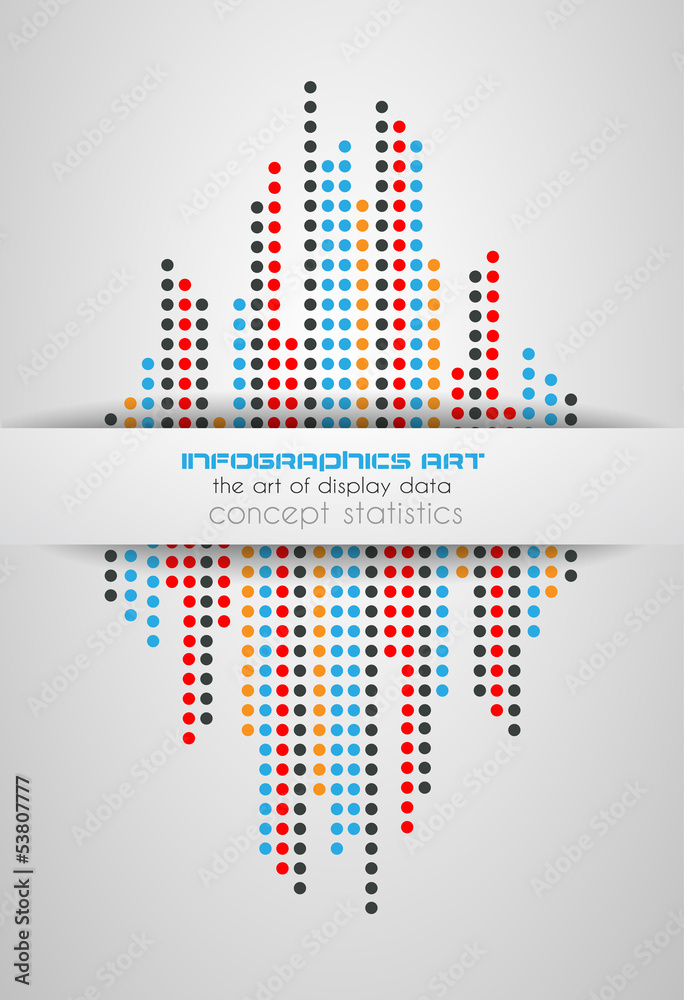 INFOGRAPHICS ART
the art of display data
concept statistics

Adobe Stock | #53807777