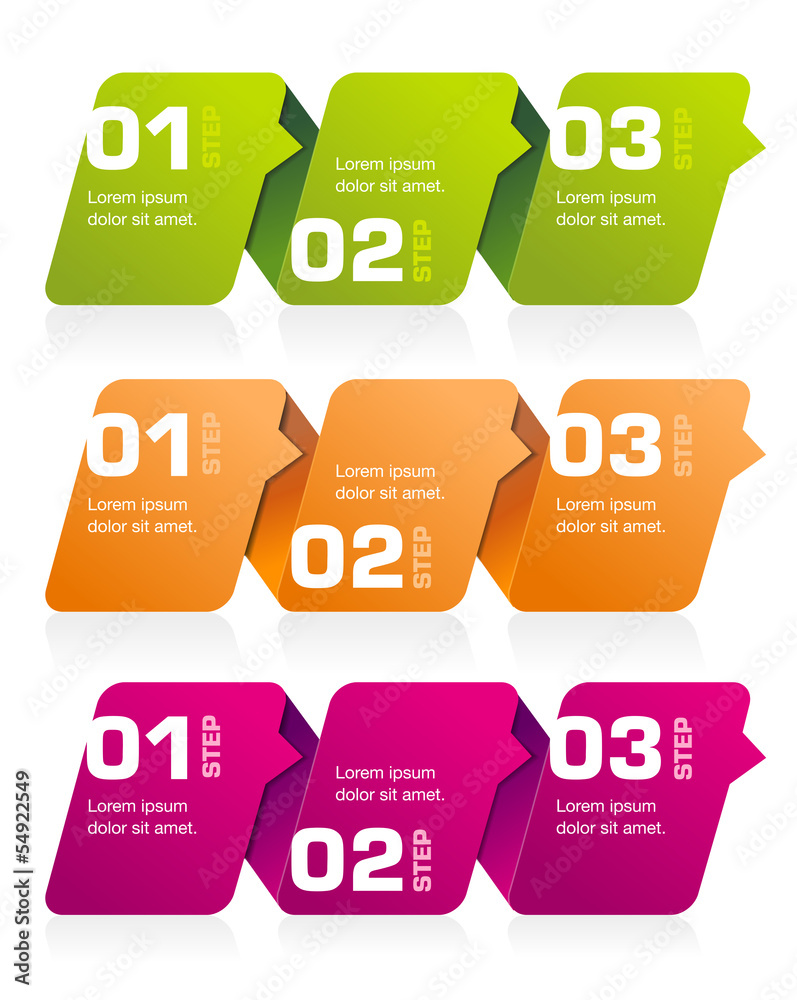 01 STEP
Lorem ipsum dolor sit amet.

Lorem ipsum dolor sit amet.
02 STEP

03 STEP
Lorem ipsum dolor sit amet.

01 STEP
Lorem ipsum dolor sit amet.

Lorem ipsum dolor sit amet.
02 STEP

03 STEP
Lorem ipsum dolor sit amet.

01 STEP
Lorem ipsum dolor sit amet.

Lorem ipsum dolor sit amet.
02 STEP

03 STEP
Lorem ipsum dolor sit amet.

Adobe Stock | #54922549