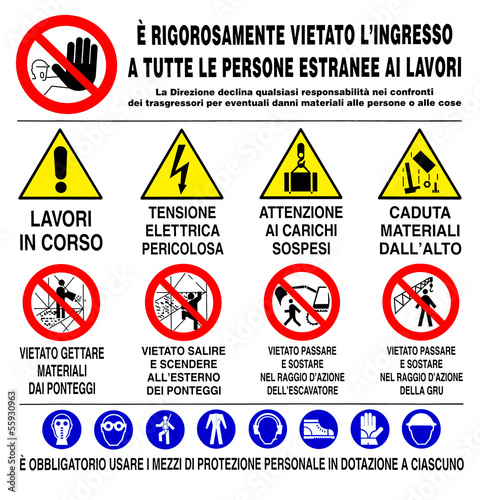 È RIGOROSAMENTE VIETATO L'INGRESSO A TUTTE LE PERSONE ESTRANEE AI LAVORI

La Direzione declina qualsiasi responsabilità nei confronti dei trasgressori per eventuali danni materiali alle persone o alle cose

LAVORI IN CORSO

TENSIONE ELETTRICA PERICOLOSA

ATTENZIONE AI CARICHI SOSPESI

CADUTA MATERIALI DALL'ALTO

VIETATO GETTARE MATERIALI DAI PONTEGGI

VIETATO SALIRE E SCENDERE ALL'ESTERNO DEI PONTEGGI

VIETATO PASSARE E SOSTARE NEL RAGGIO D'AZIONE DELL'ESCAVATORE

VIETATO PASSARE E SOSTARE NEL RAGGIO D'AZIONE DELLA GRU

È OBBLIGATORIO USARE I MEZZI DI PROTEZIONE PERSONALE IN DOTAZIONE A CIASCUNO

Adobe Stock | #55930963