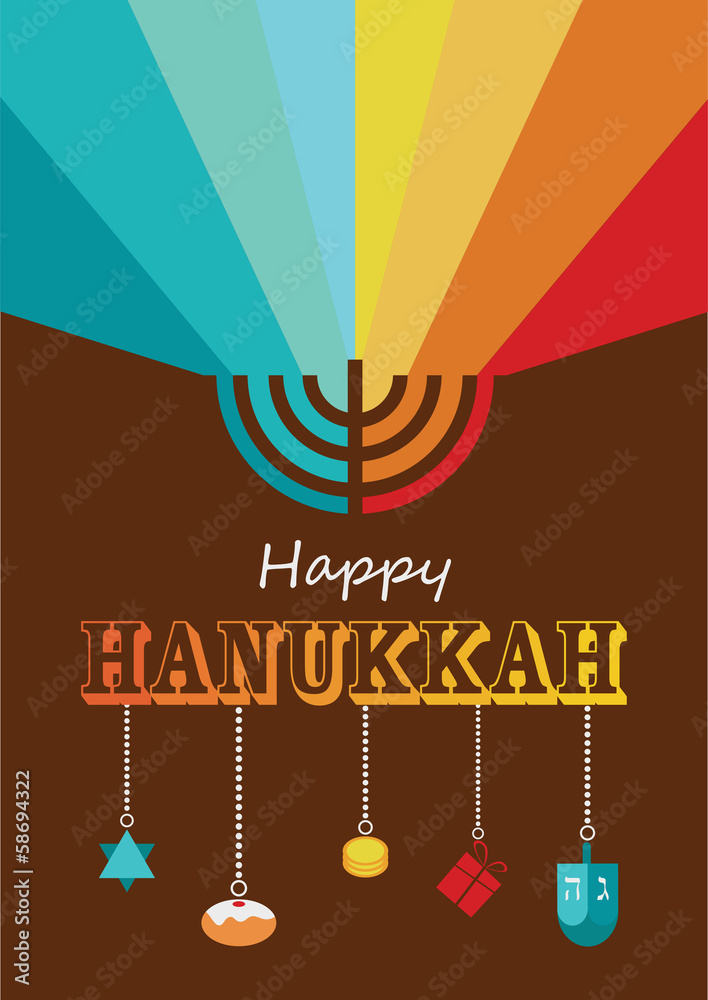 Happy
HANUKKAH

ה ג

Adobe Stock | #58694322