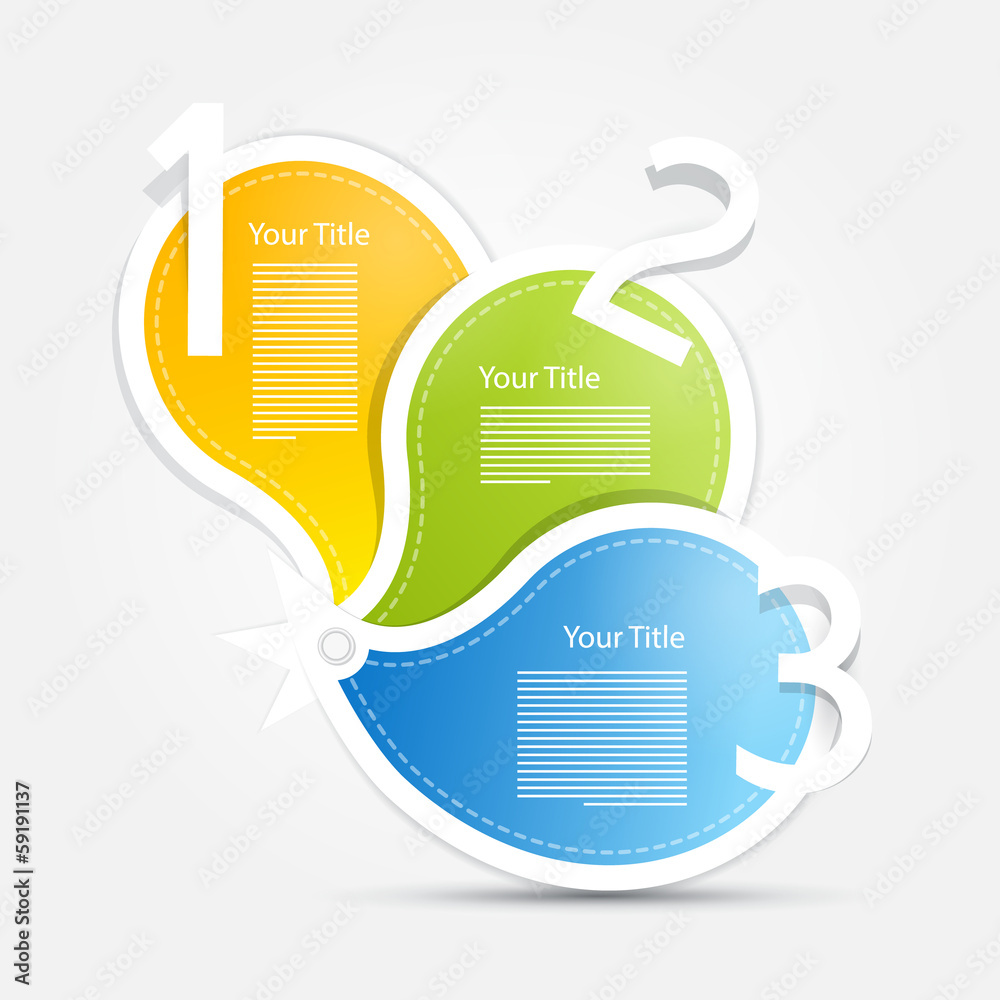 1

Your Title

2

Your Title

3

Your Title

Adobe Stock | #59191137