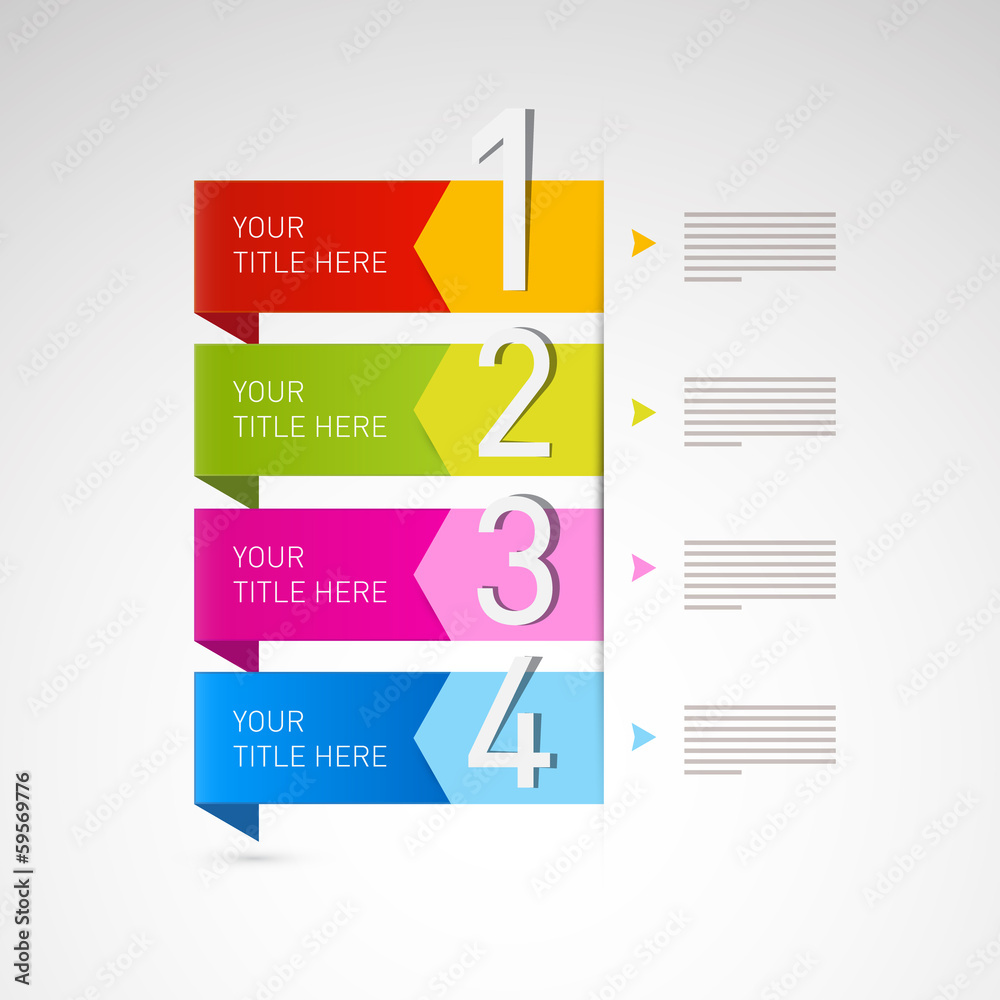 YOUR TITLE HERE
1

YOUR TITLE HERE
2

YOUR TITLE HERE
3

YOUR TITLE HERE
4

Adobe Stock | #59569776