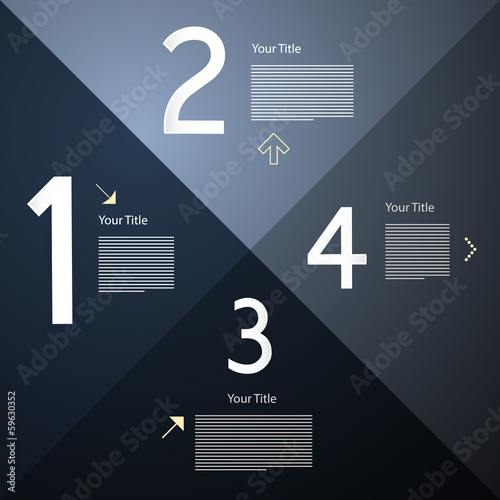 2
Your Title

1
Your Title

4
Your Title

3
Your Title

Adobe Stock

Adobe Stock | #59630352