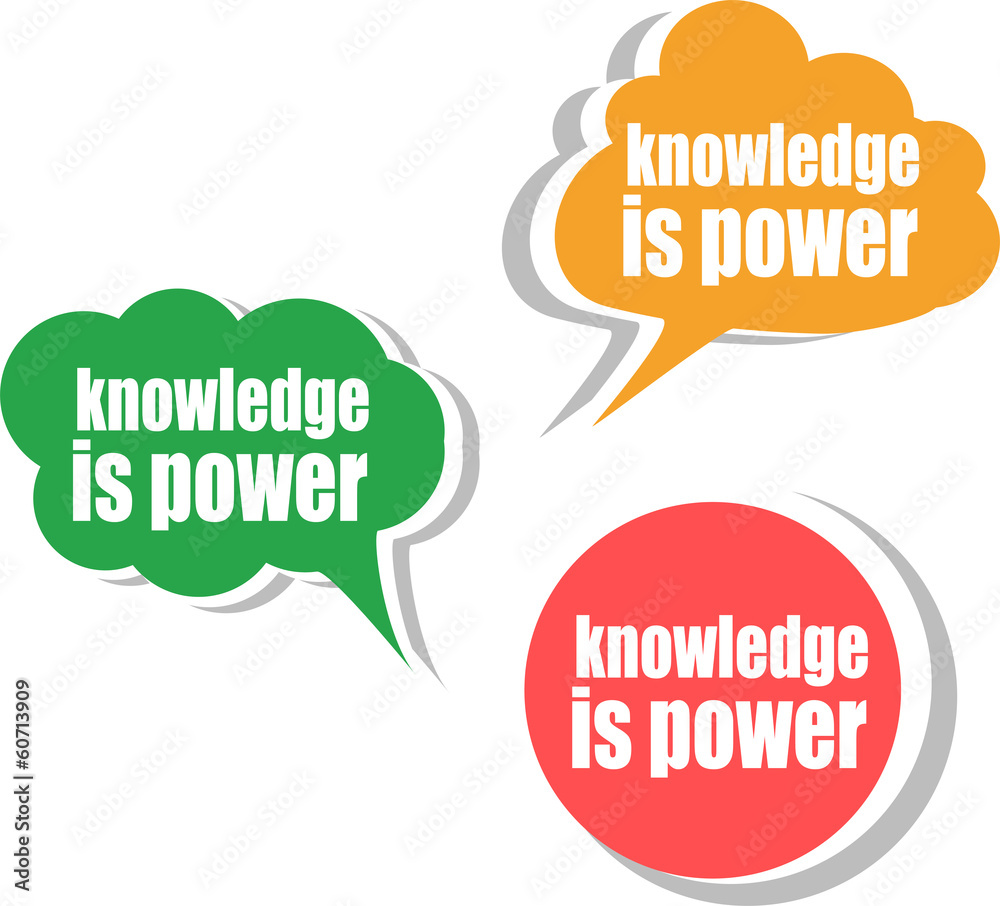 knowledge is power

knowledge is power

knowledge is power

Adobe Stock | #60713909