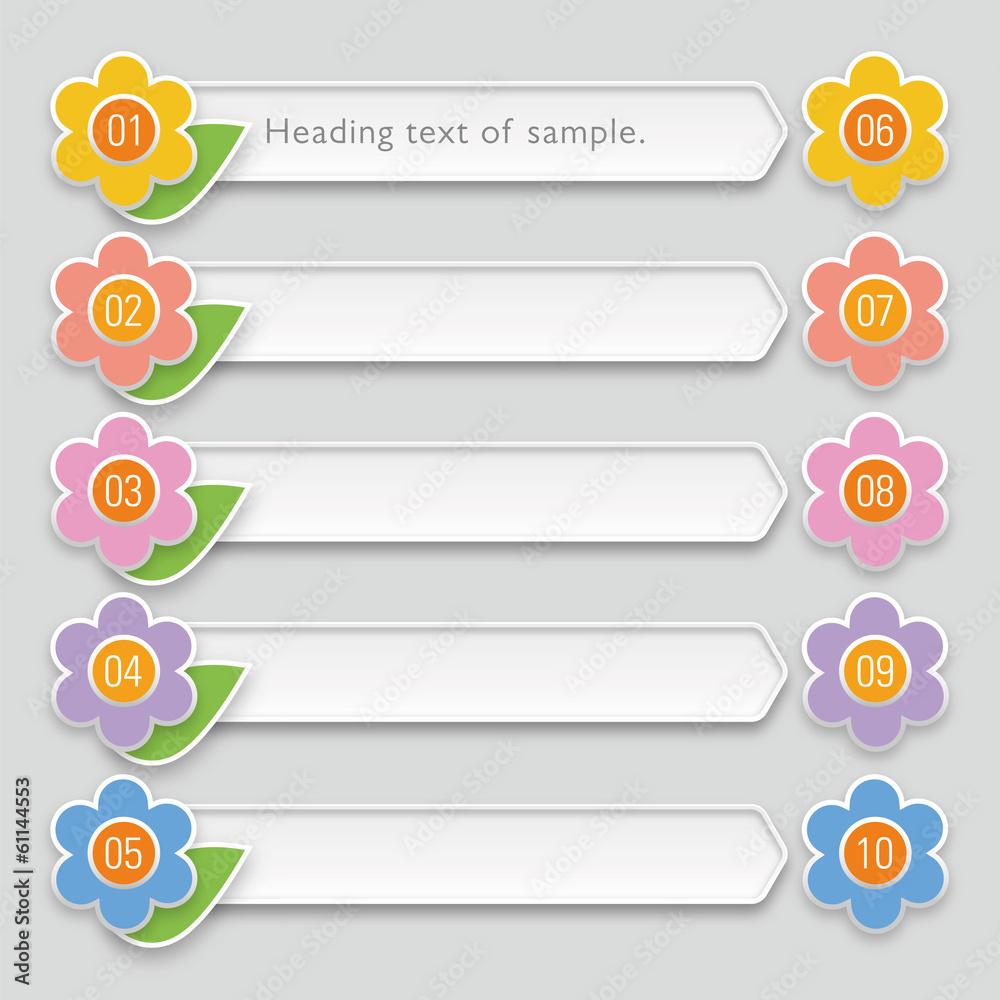 01 Heading text of sample.

06

02

07

03

08

04

09

05

10

Adobe Stock | #61144553