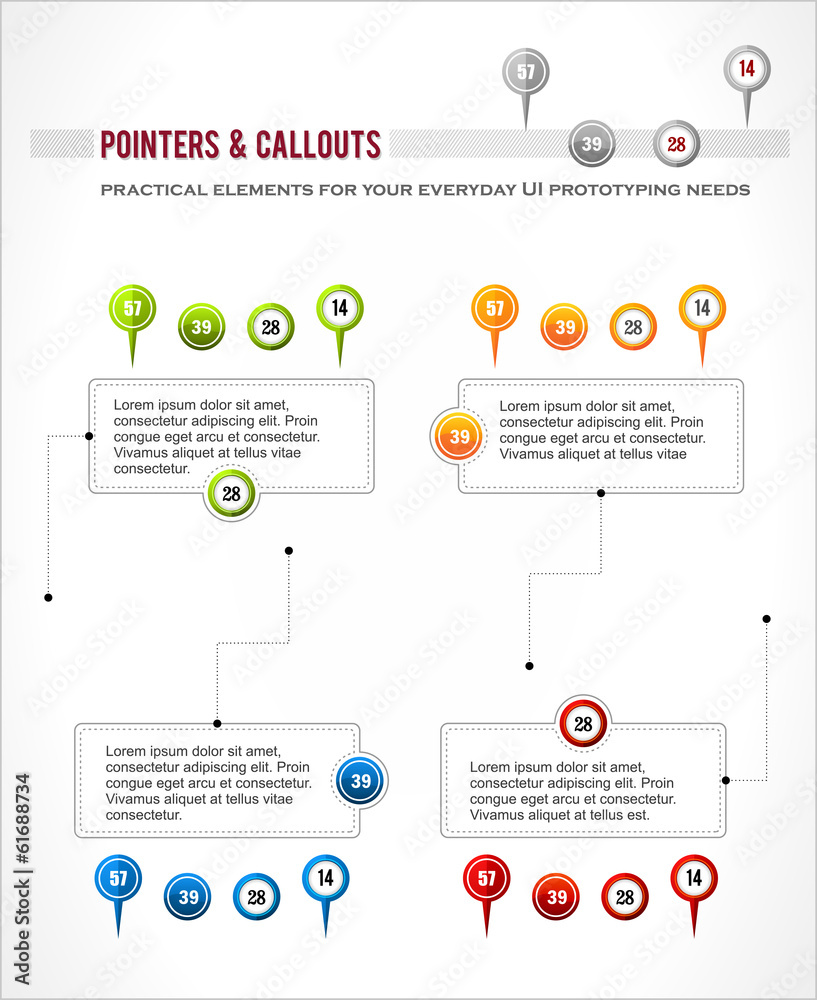 57
14
POINTERS & CALLOUTS
39
28
PRACTICAL ELEMENTS FOR YOUR EVERYDAY UI PROTOTYPING NEEDS

57
39
28
14

Lorem ipsum dolor sit amet, consectetur adipiscing elit. Proin congue eget arcu et consectetur. Vivamus aliquet at tellus vitae consectetur.

28

57
39
28
14

39

Lorem ipsum dolor sit amet, consectetur adipiscing elit. Proin congue eget arcu et consectetur. Vivamus aliquet at tellus vitae

Lorem ipsum dolor sit amet, consectetur adipiscing elit. Proin congue eget arcu et consectetur. Vivamus aliquet at tellus vitae consectetur.

39

57
39
28
14

28

Lorem ipsum dolor sit amet, consectetur adipiscing elit. Proin congue eget arcu et consectetur. Vivamus aliquet at tellus est.

57
39
28
14

Adobe Stock | #61688734