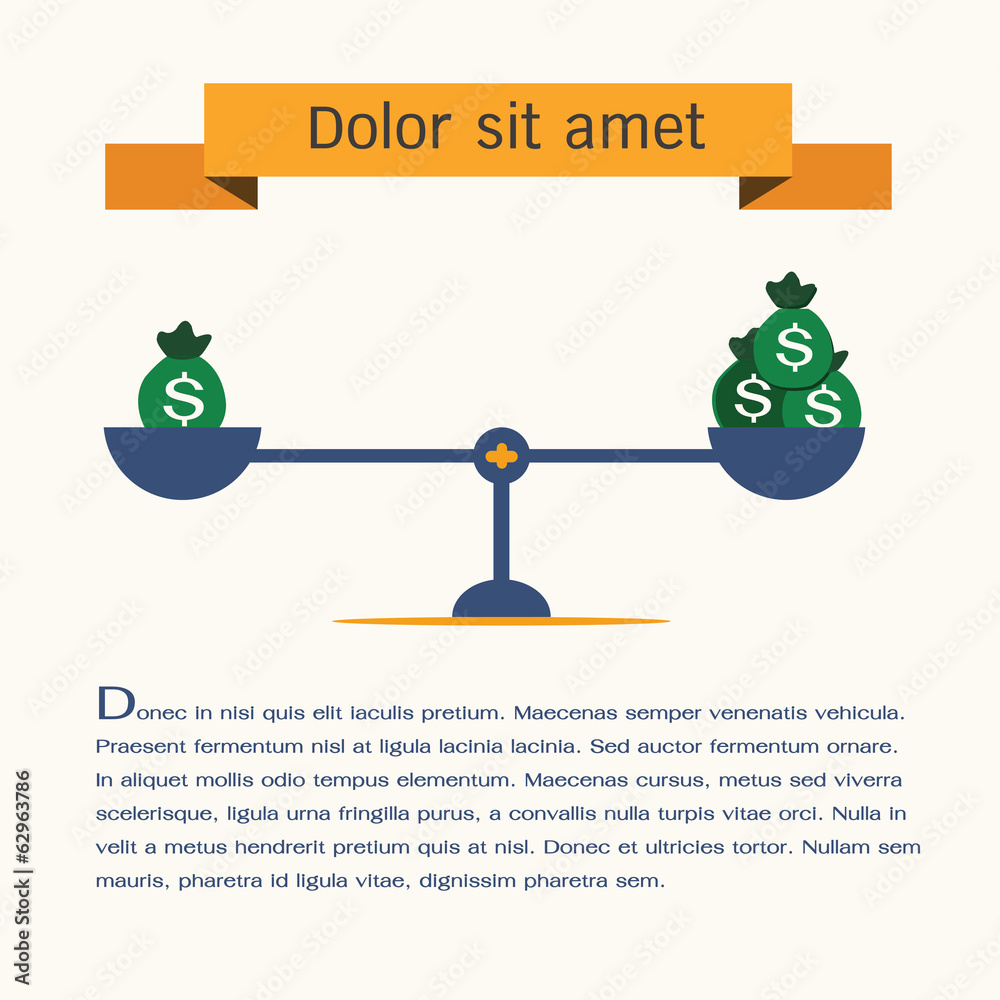 Dolor sit amet

$
$
$
$

Donec in nisi quis elit iaculis pretium. Maecenas semper venenatis vehicula. Praesent fermentum nisl at ligula lacinia lacinia. Sed auctor fermentum ornare. In aliquet mollis odio tempus elementum. Maecenas cursus, metus sed viverra scelerisque, ligula urna fringilla purus, a convallis nulla turpis vitae orci. Nulla in velit a metus hendrerit pretium quis at nisl. Donec et ultricies tortor. Nullam sem mauris, pharetra id ligula vitae, dignissim pharetra sem.

Adobe Stock | #62963786